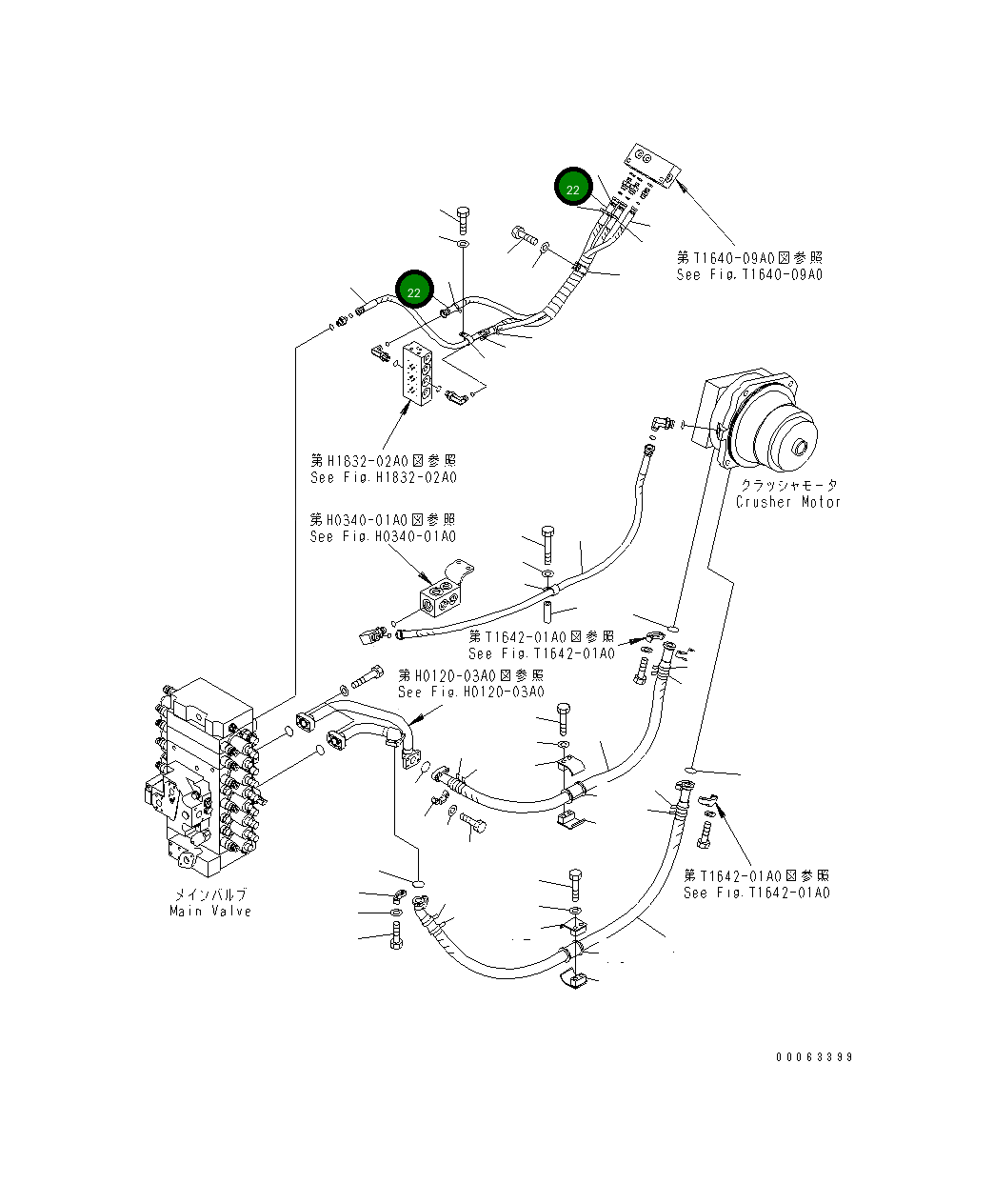 22

第T1640-09A0図参照
See Fig.T1640-09A0

22

第H1832-02A0図参照
See Fig.H1832-02A0

クラッシャモータ
Crusher Motor

第H0340-01A0図参照
See Fig.H0340-01A0

第T1642-01A0図参照
See Fig.T1642-01A0

第H0120-03A0図参照
See Fig.H0120-03A0

第T1642-01A0図参照
See Fig.T1642-01A0

メインバルブ
Main Valve

00063399