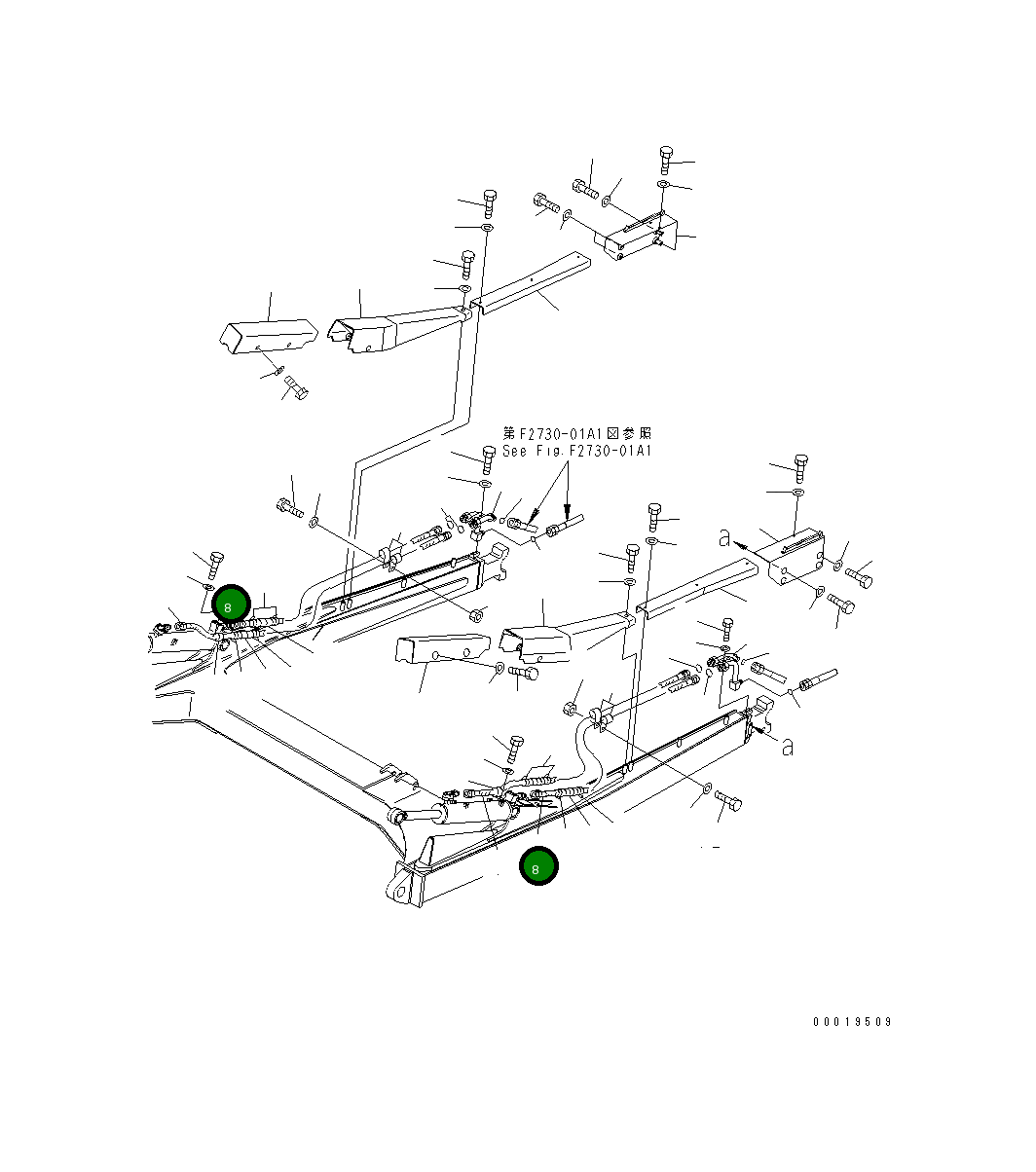 第F2730-01A1図参照
See Fig.F2730-01A1

a

8

a

8

00019509