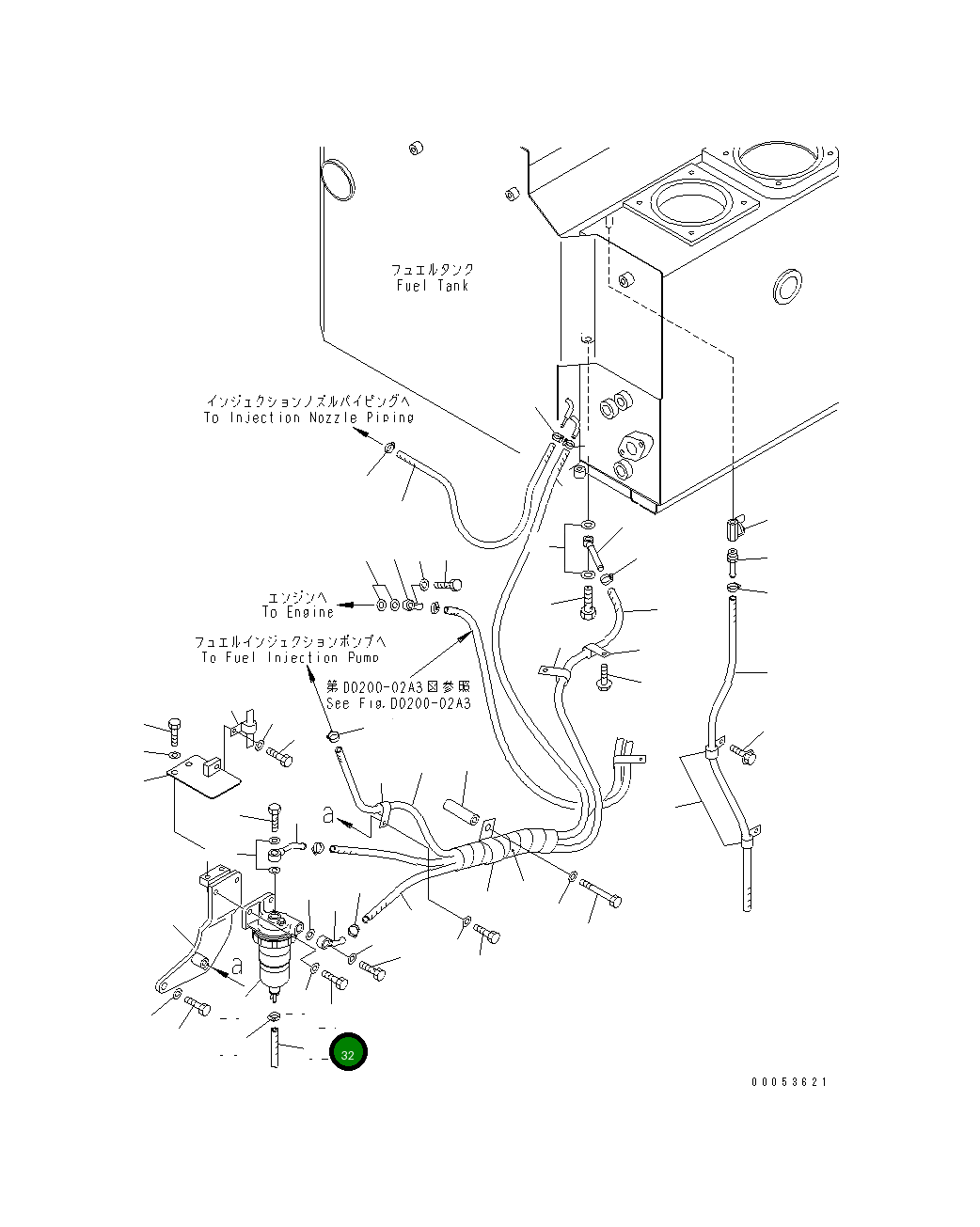 フュエルタンク
Fuel Tank

インジェクションノズルパイピングへ
To Injection Nozzle Piping

エンジンへ
To Engine

フュエルインジェクションポンプへ
To Fuel Injection Pump

第D0200-02A3図参照
See Fig.D0200-02A3

a

a

32

00053621