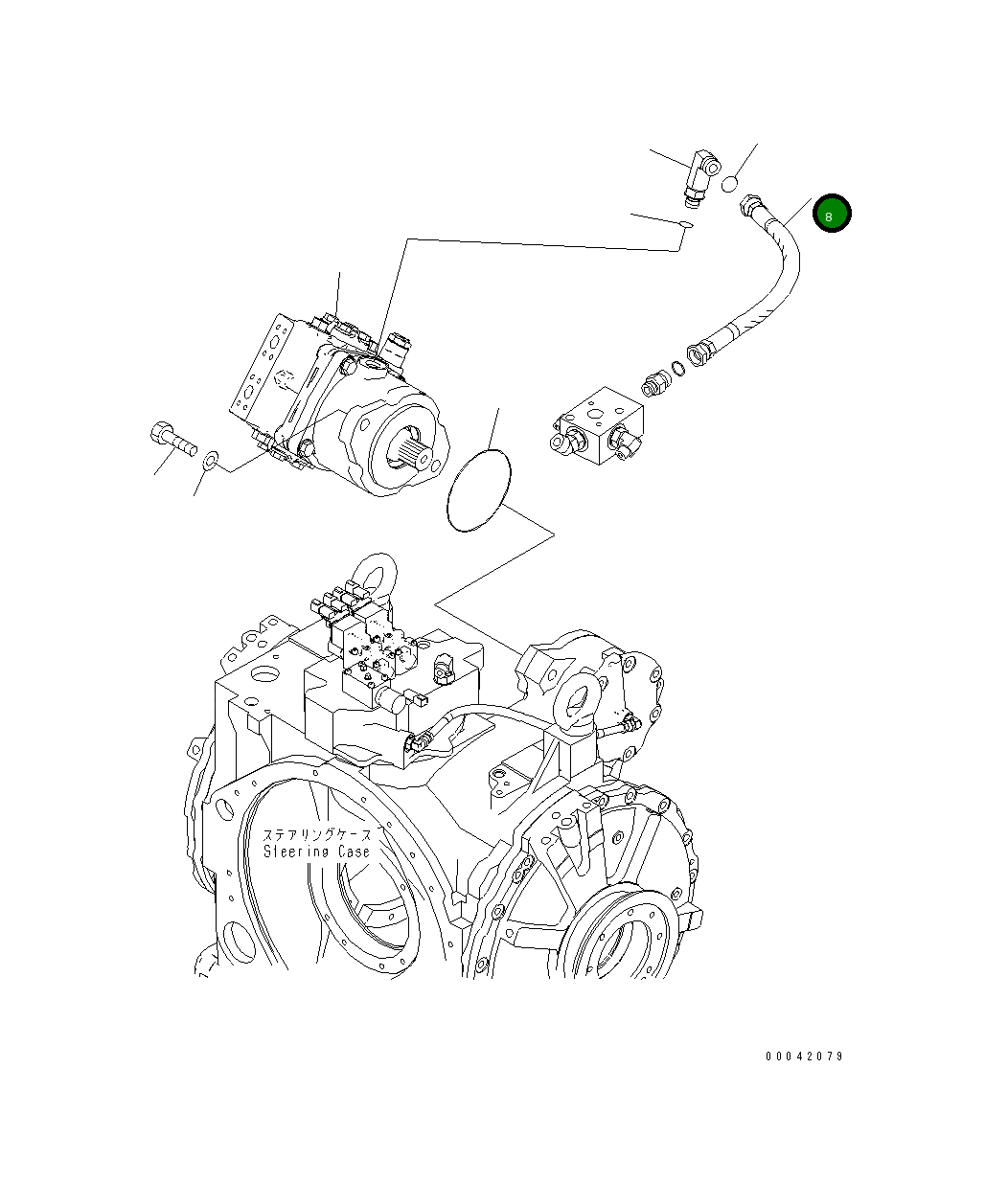 8

ステアリングケース
Steering Case

00042079