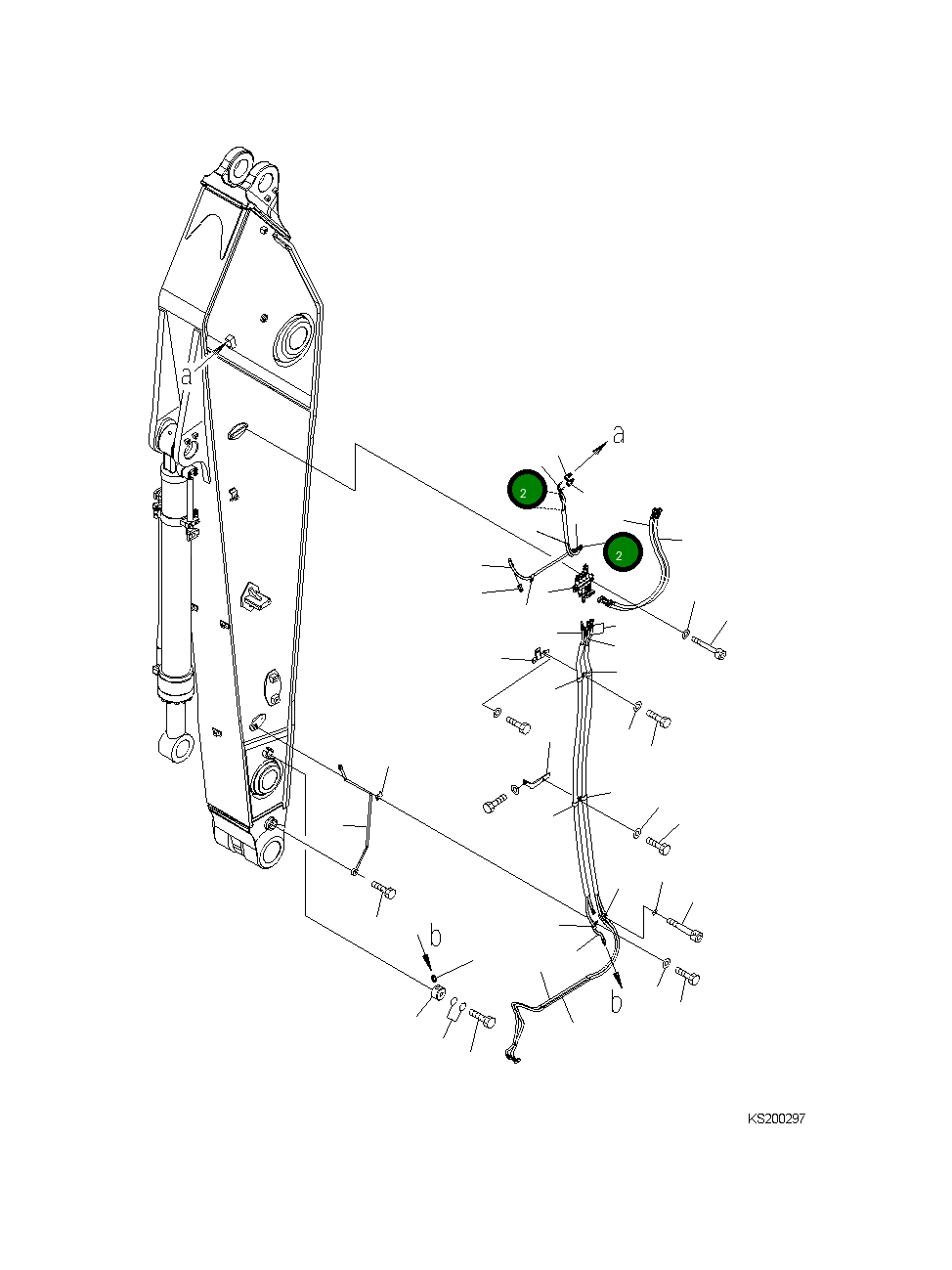 a
a
2
2
b
b
KS200297