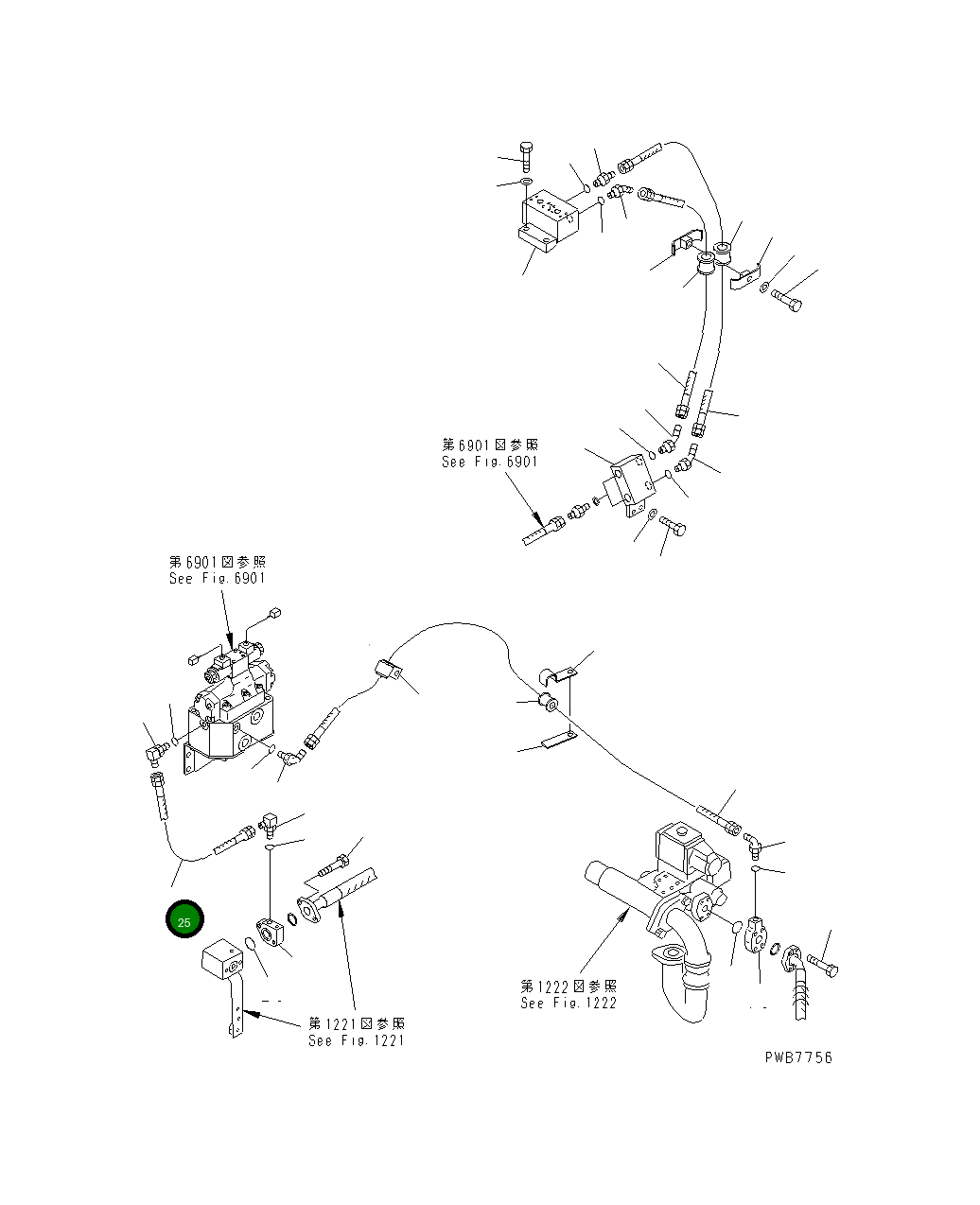 第6901図参照
See Fig.6901

第6901図参照
See Fig.6901

25

第1221図参照
See Fig.1221

第1222図参照
See Fig.1222

PWB7756