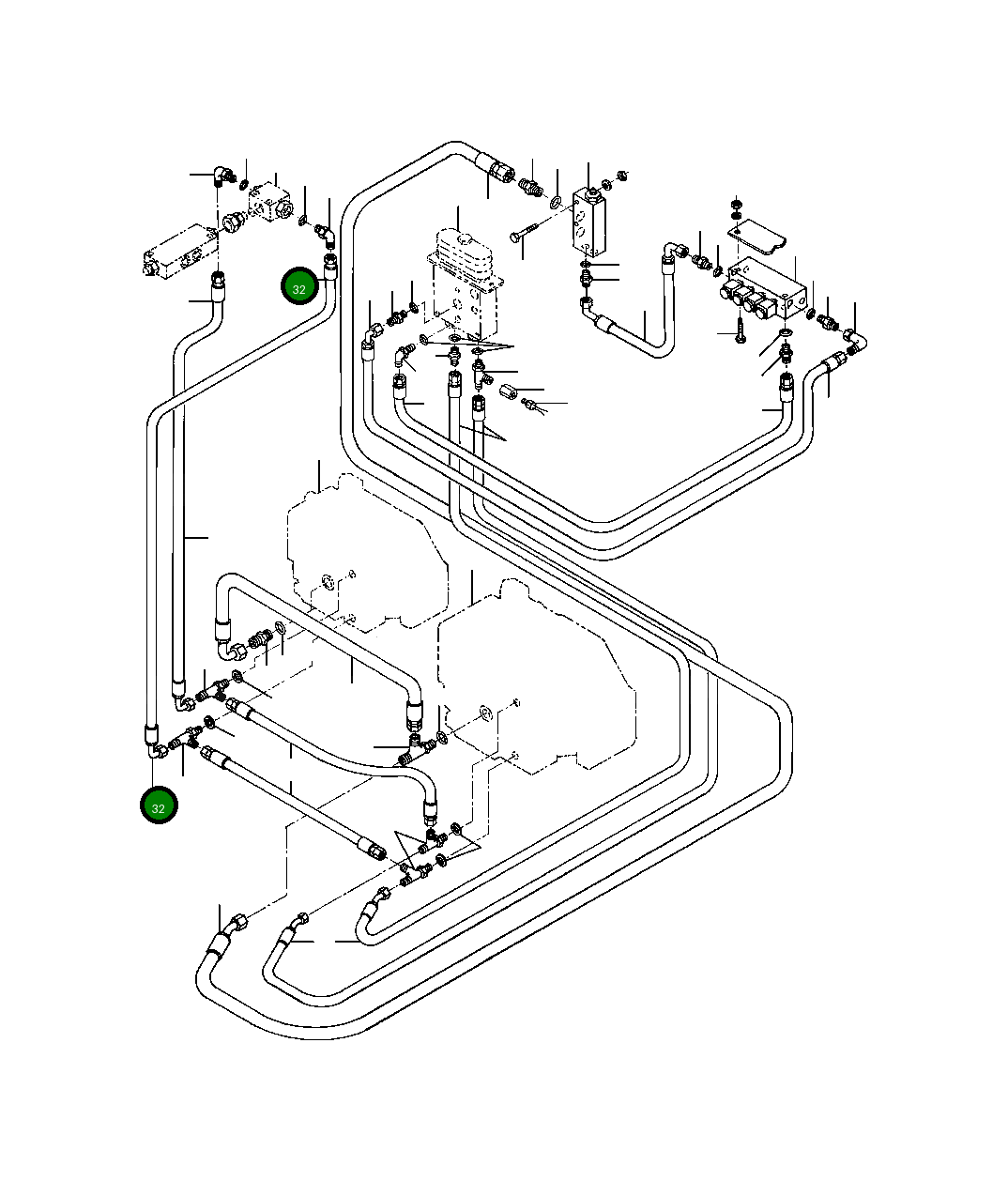 32

32