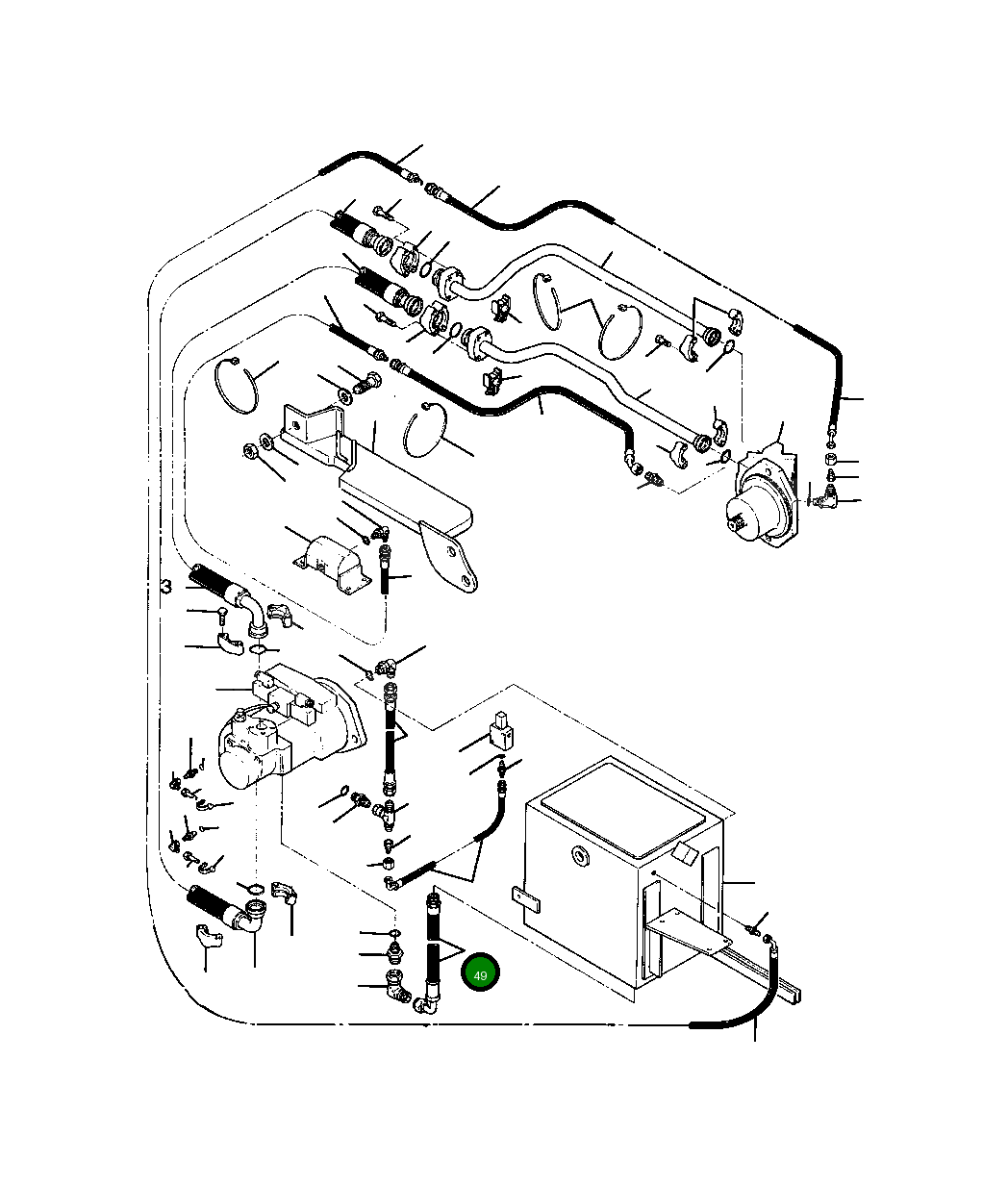 3

49