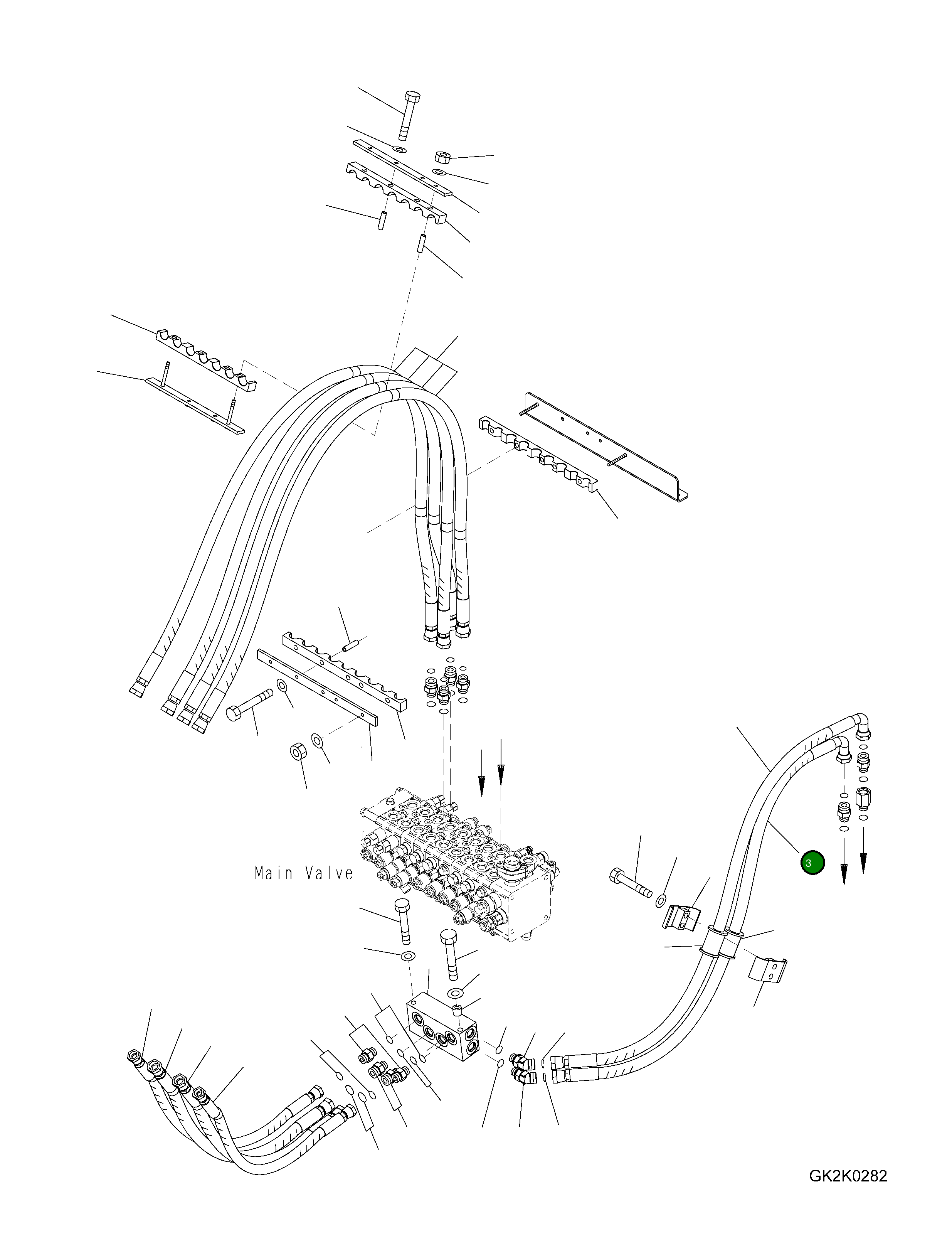 Main Valve

3

GK2K0282