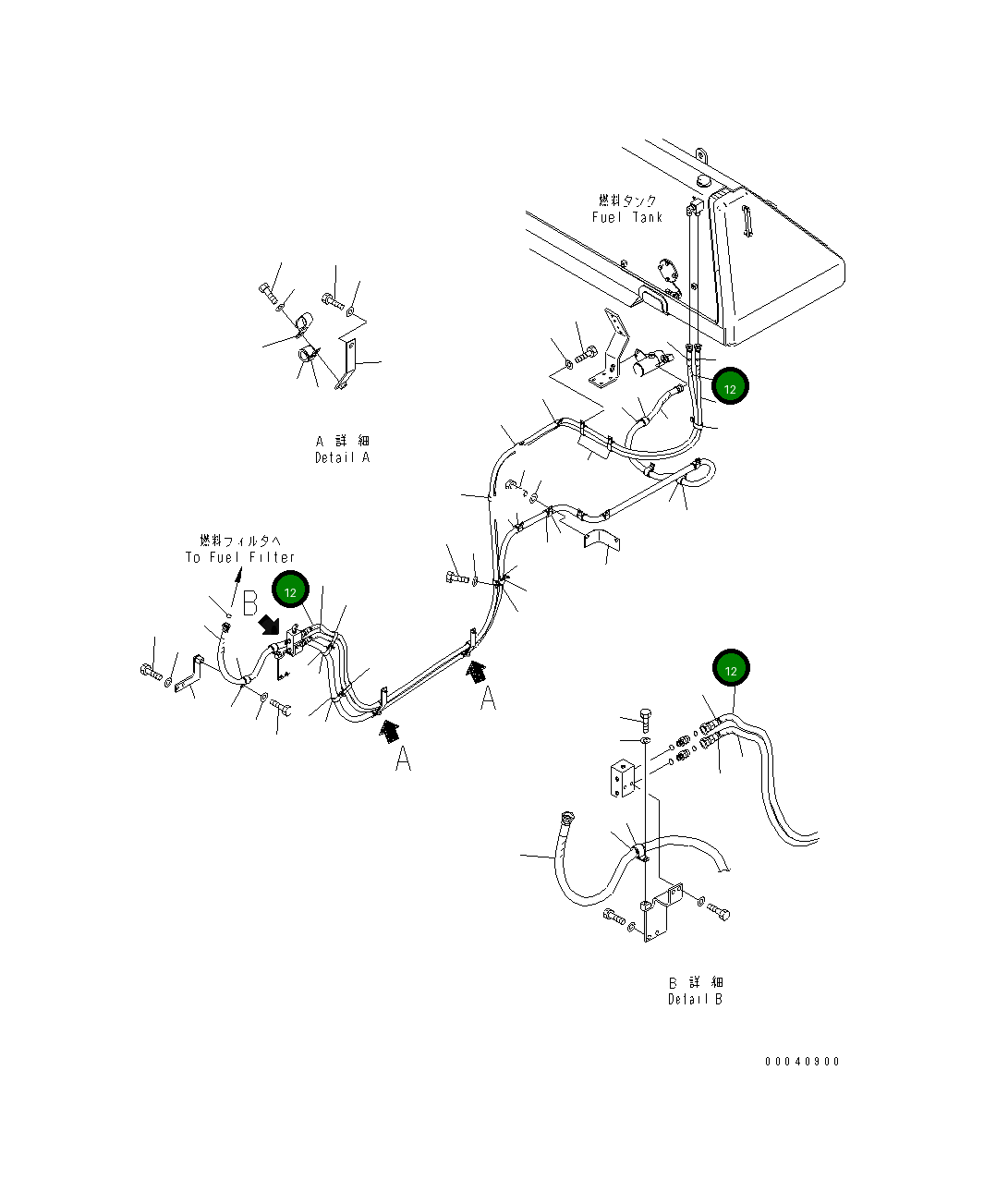 燃料タンク
Fuel Tank

12

A 詳 細
Detail A

燃料フィルタへ
To Fuel Filter

B

12

A

A

12

B 詳 細
Detail B

00040900