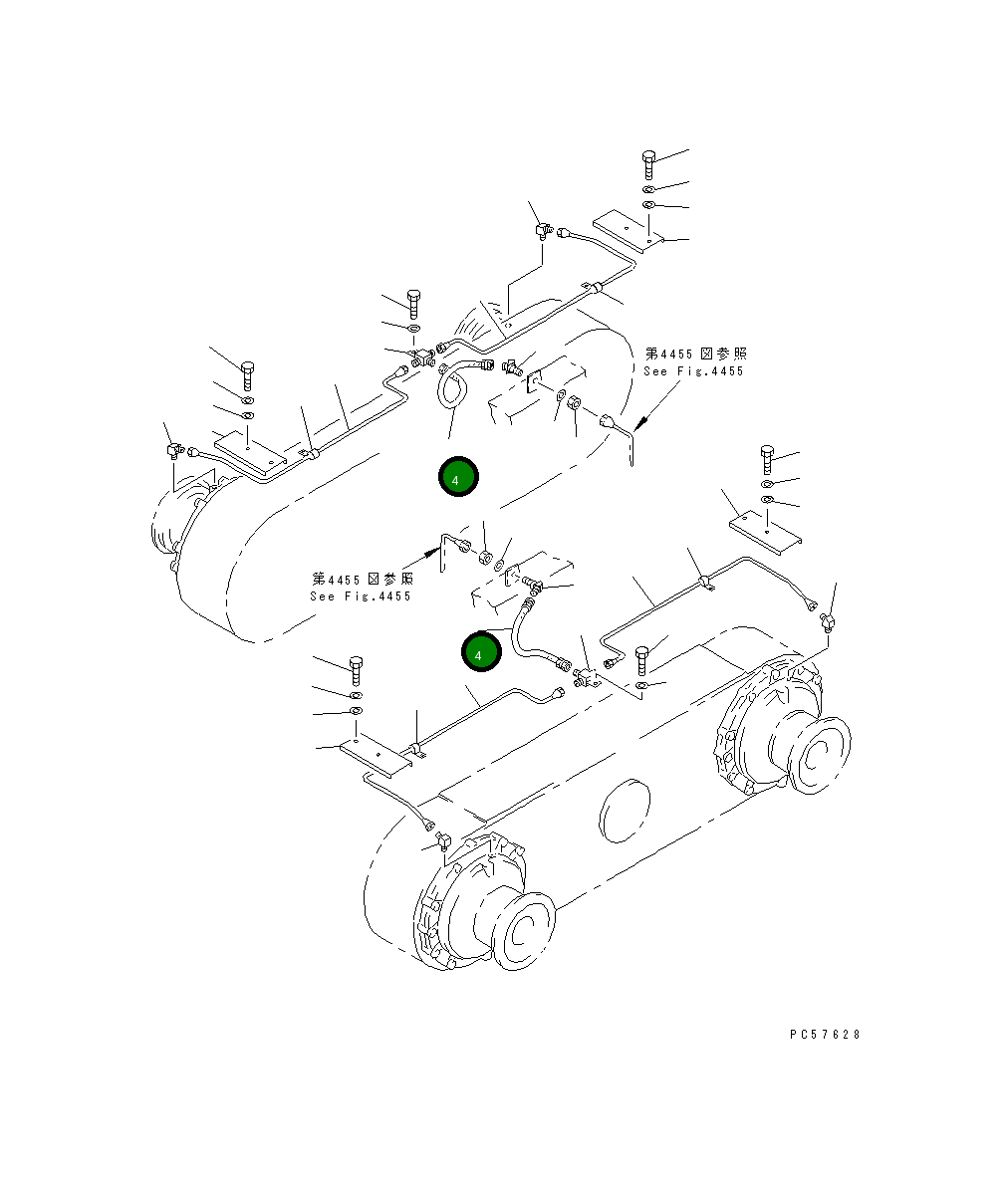 第4455図参照
See Fig.4455

4

第4455図参照
See Fig.4455

4

PC57628