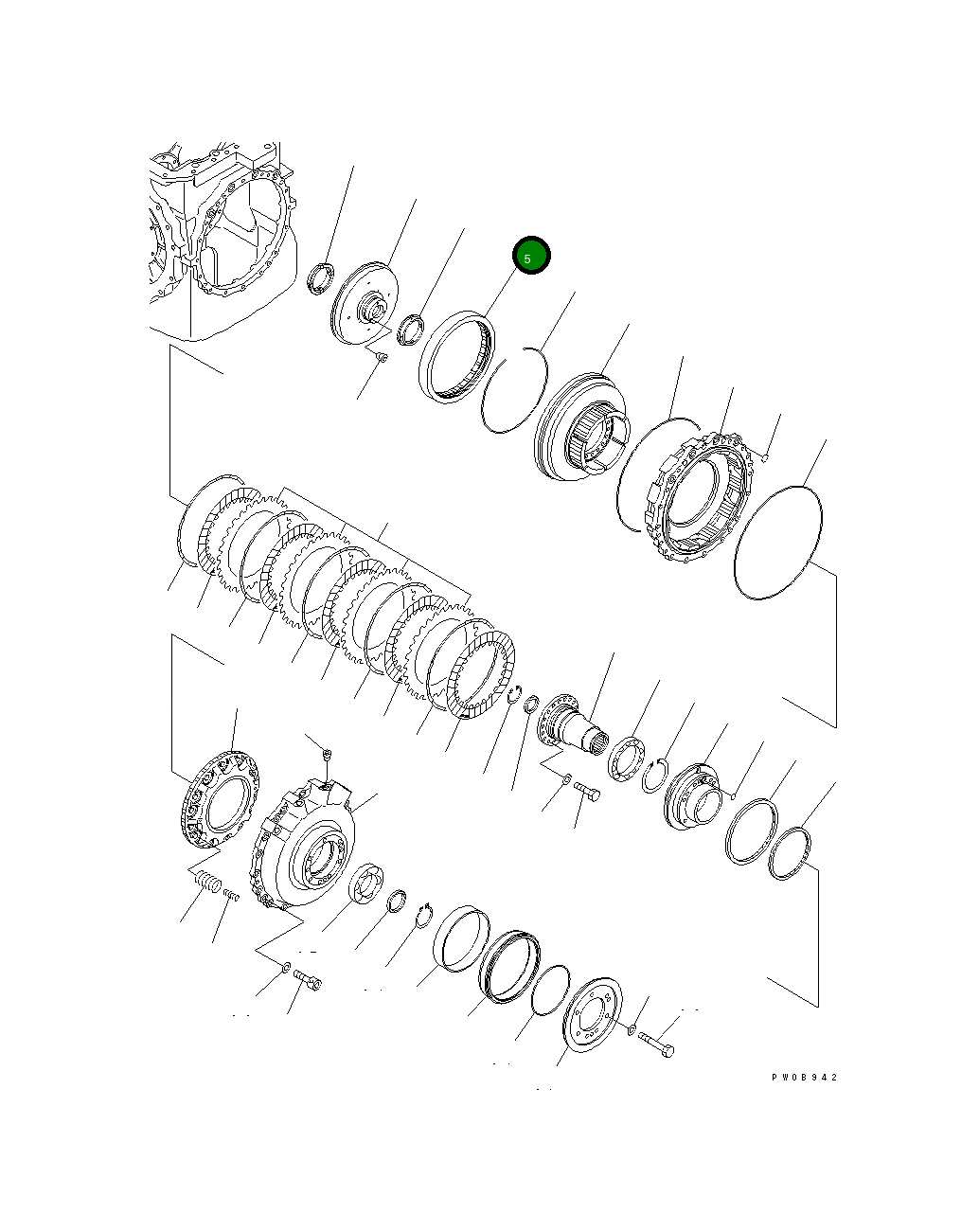 5

PW08942