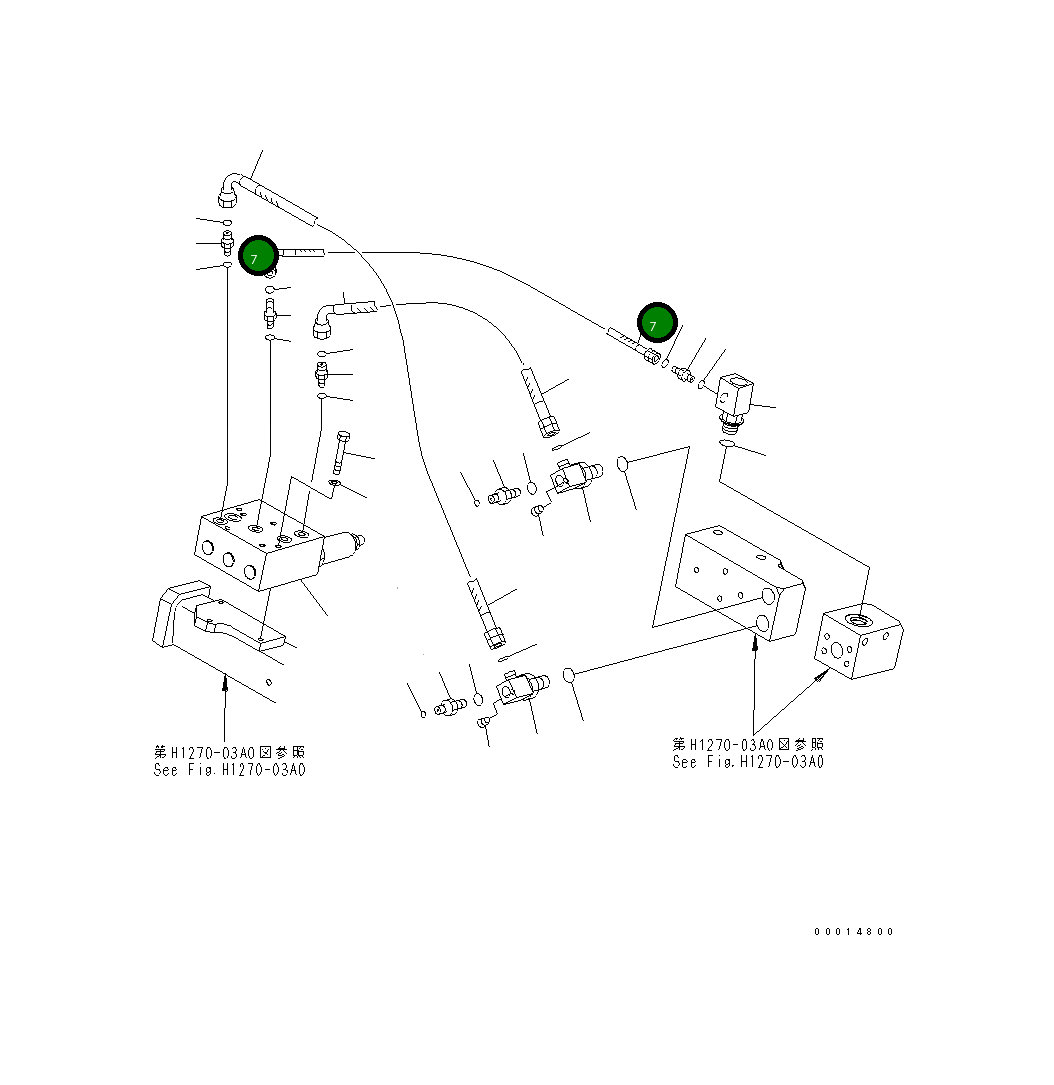 7

7

第H1270-03A0図参照
See Fig.H1270-03A0

第H1270-03A0図参照
See Fig.H1270-03A0

00014800