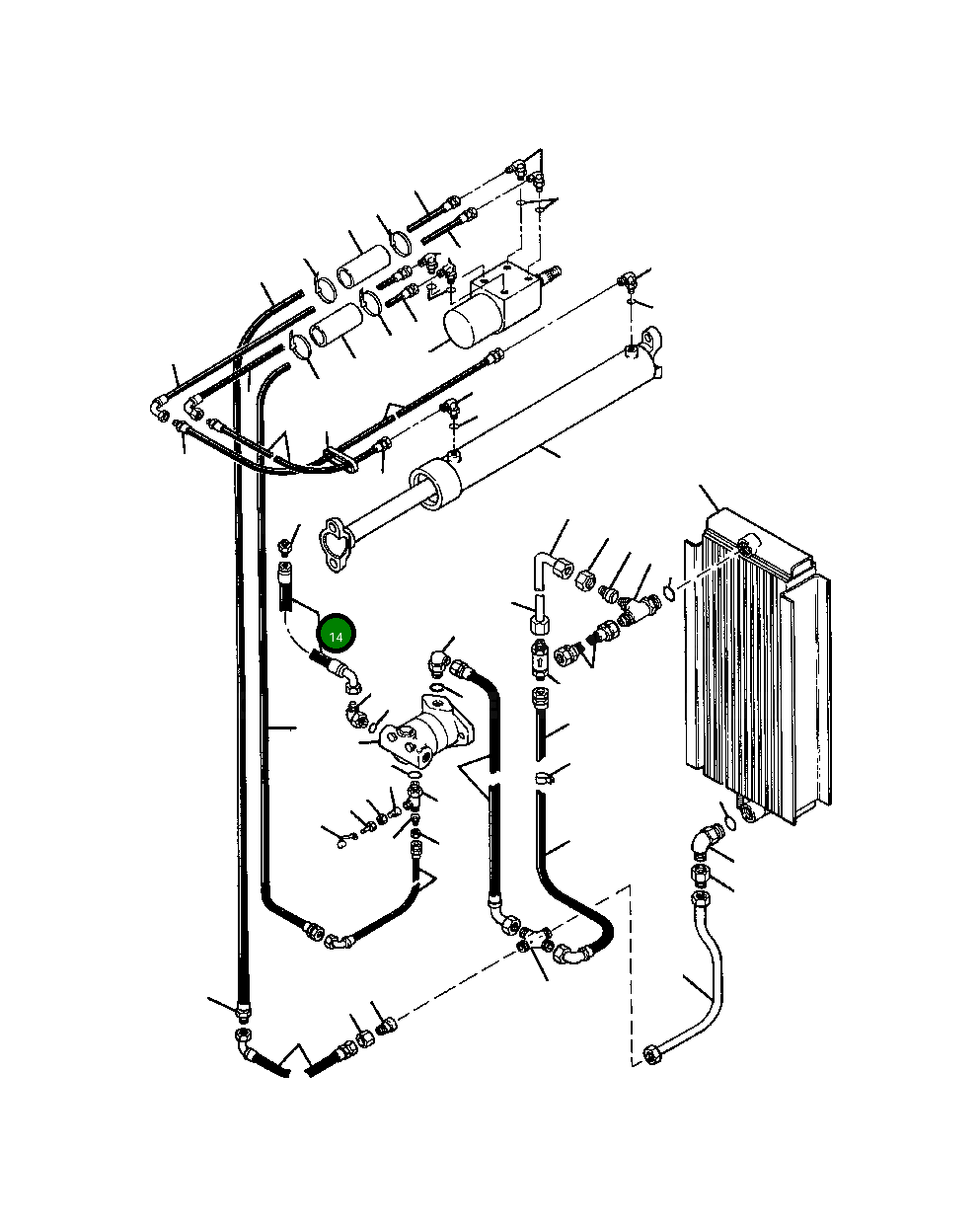 14