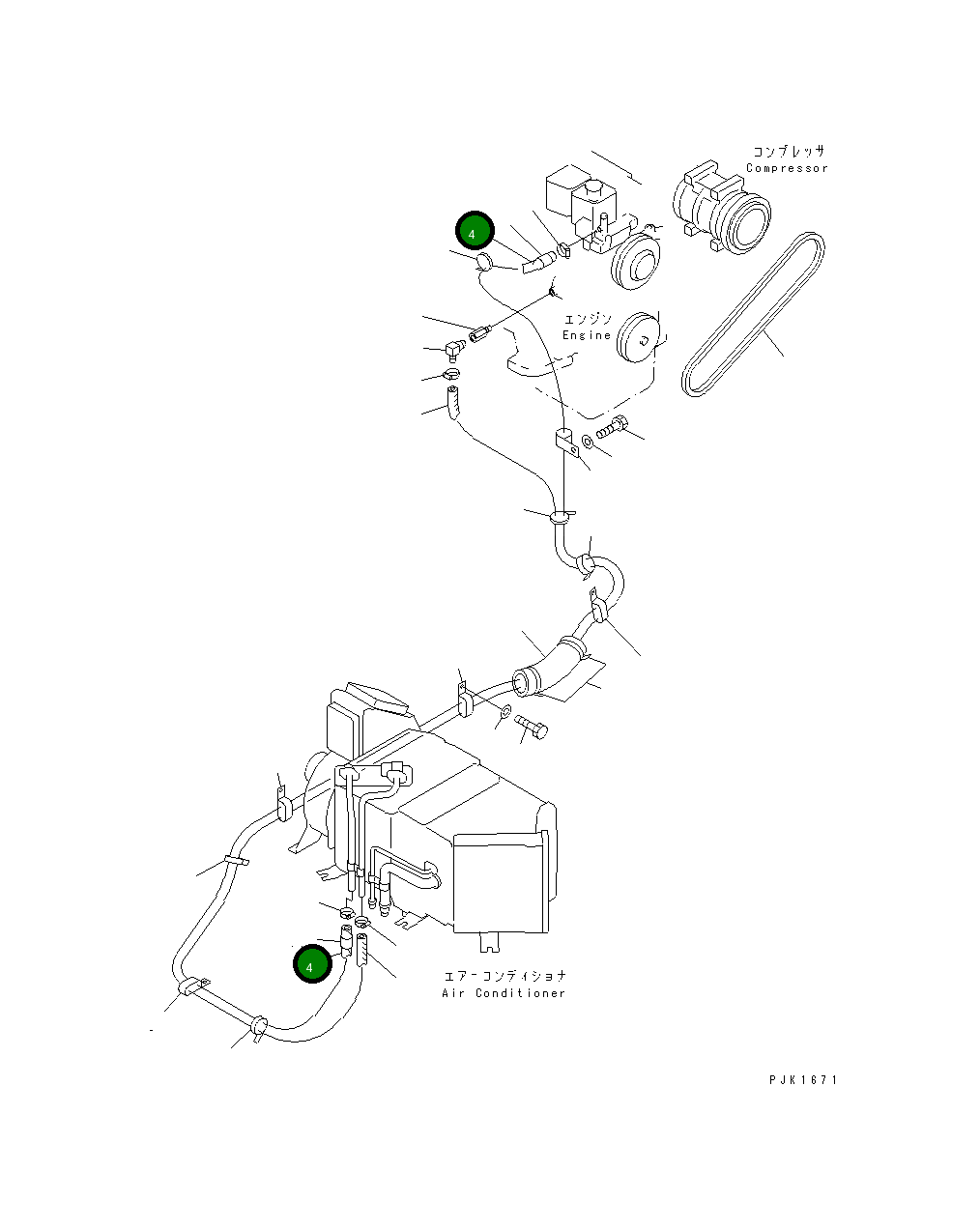 コンプレッサ
Compressor

4

エンジン
Engine

4

エアーコンディショナ
Air Conditioner

PJK1671