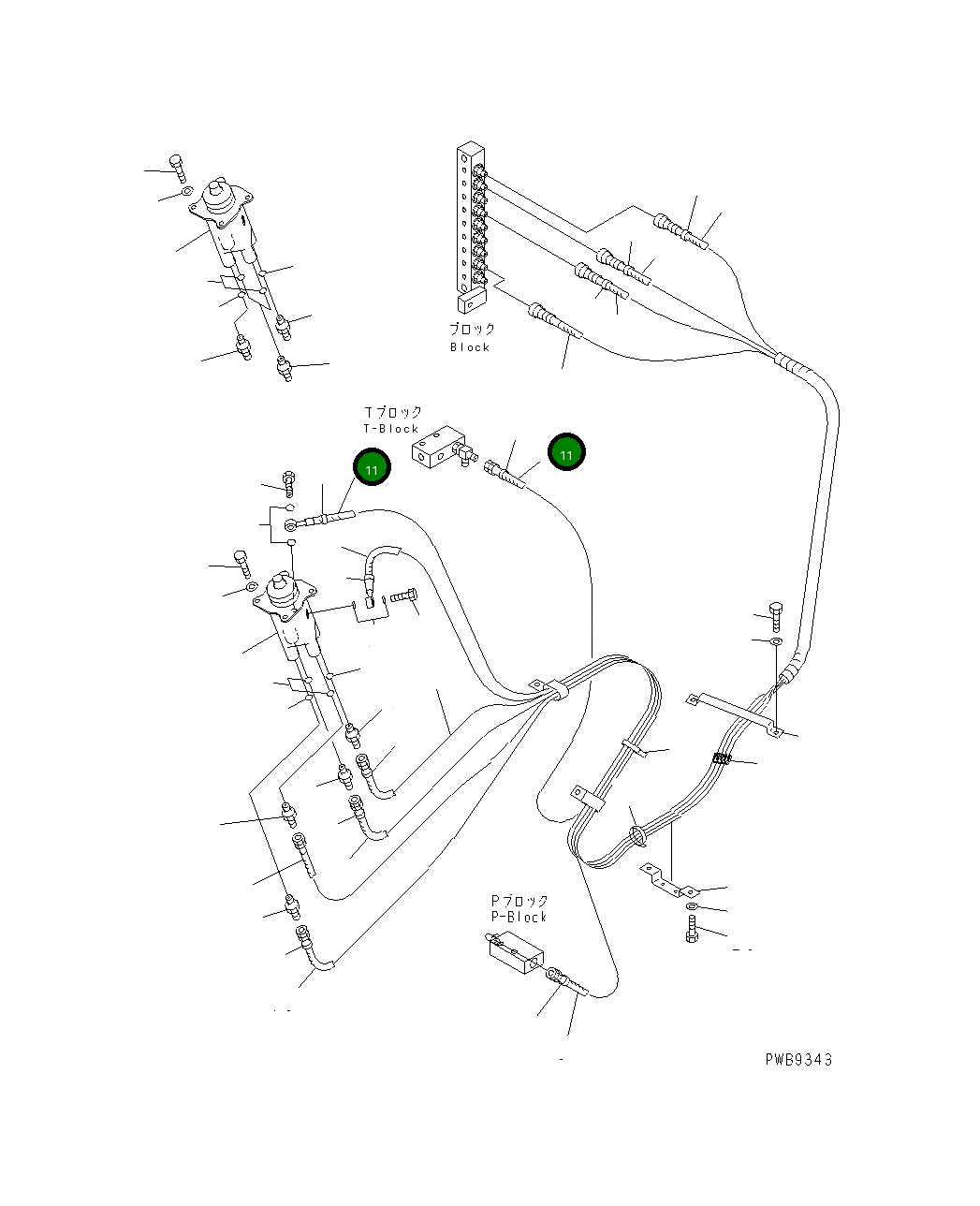 ブロック
Block

Tブロック
T-Block

11

11

Pブロック
P-Block

PWB9343