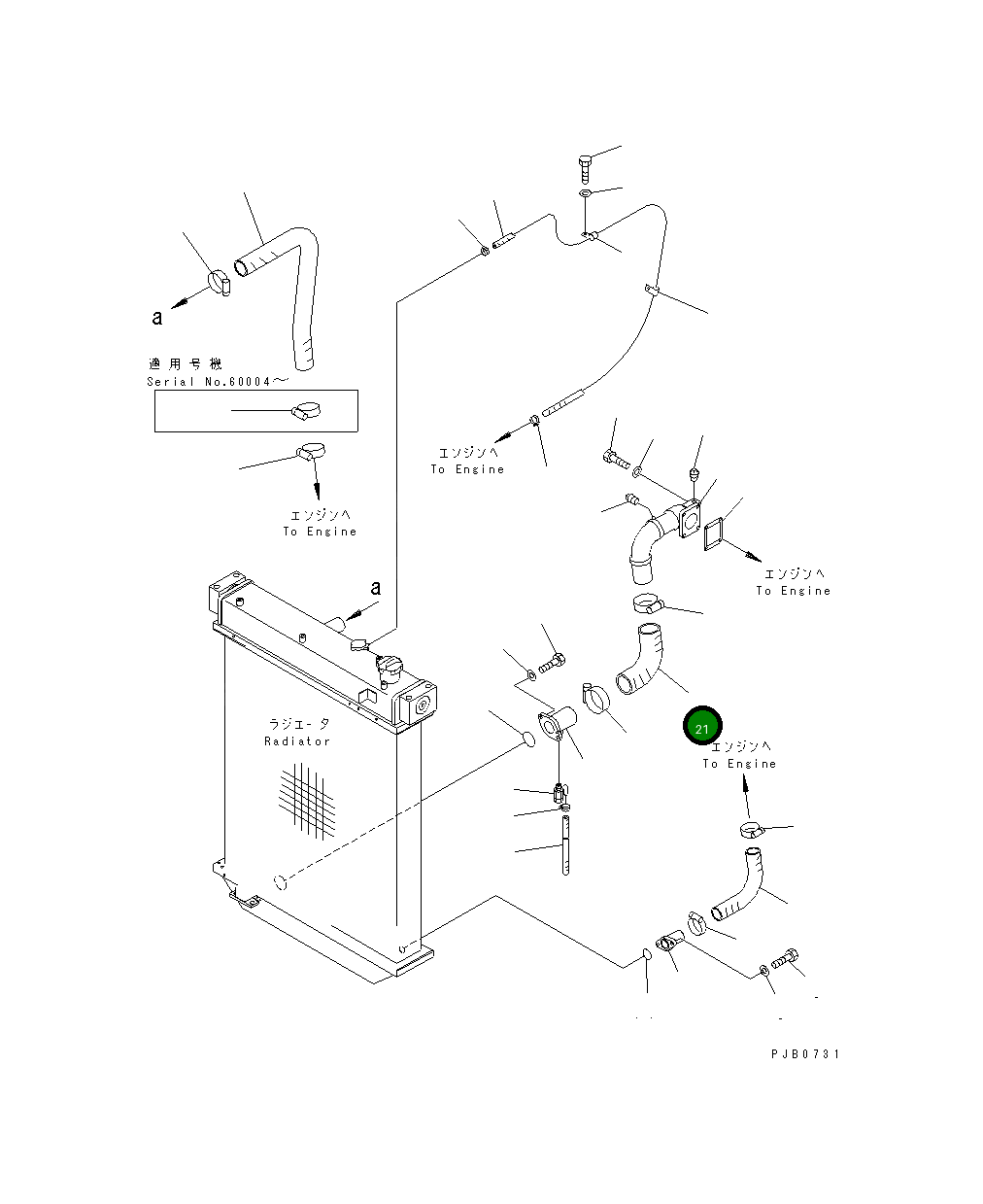 a

適用号機
Serial No.60004～

エンジンへ
To Engine

エンジンへ
To Engine

エンジンへ
To Engine

a

ラジエータ
Radiator

21
エンジンへ
To Engine

PJB0731