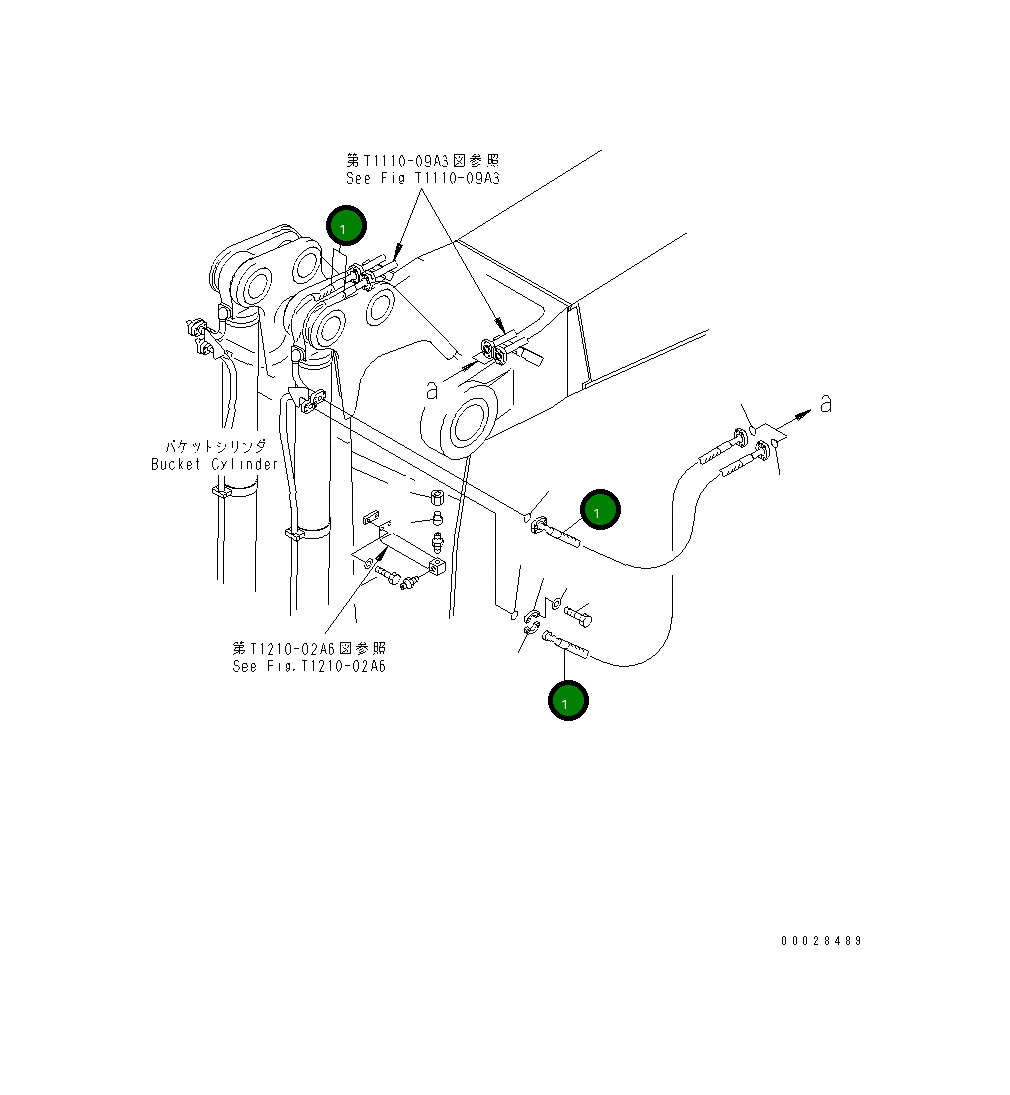 第T1110-09A3図参照
See Fig T1110-09A3

1

a

a

バケットシリンダ
Bucket Cylinder

1

第T1210-02A6図参照
See Fig.T1210-02A6

1

00028489