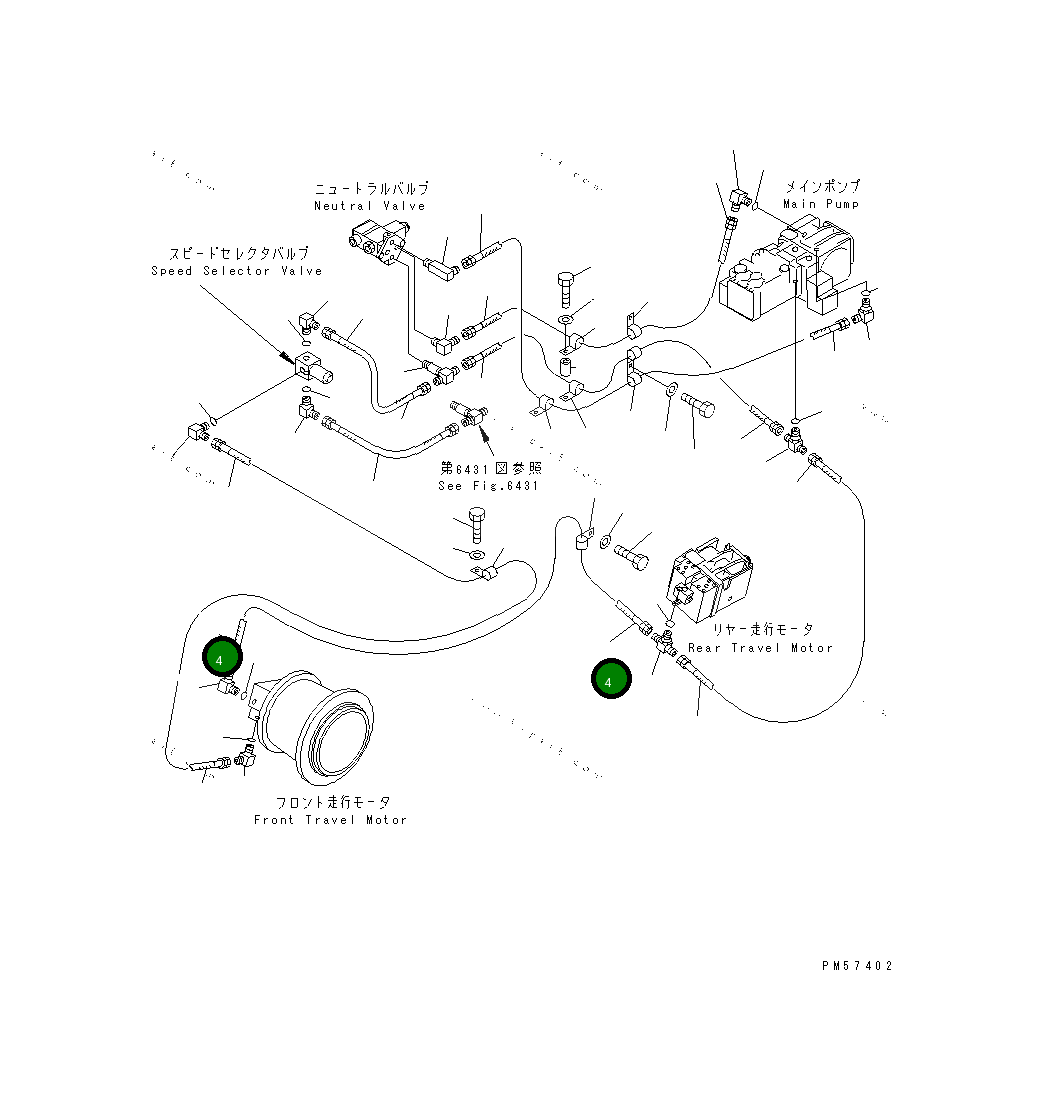 ニュートラルバルブ
Neutral Valve

メインポンプ
Main Pump

スピードセレクタバルブ
Speed Selector Valve

第6431図参照
See Fig.6431

リヤー走行モータ
Rear Travel Motor

4

4

フロント走行モータ
Front Travel Motor

PM57402