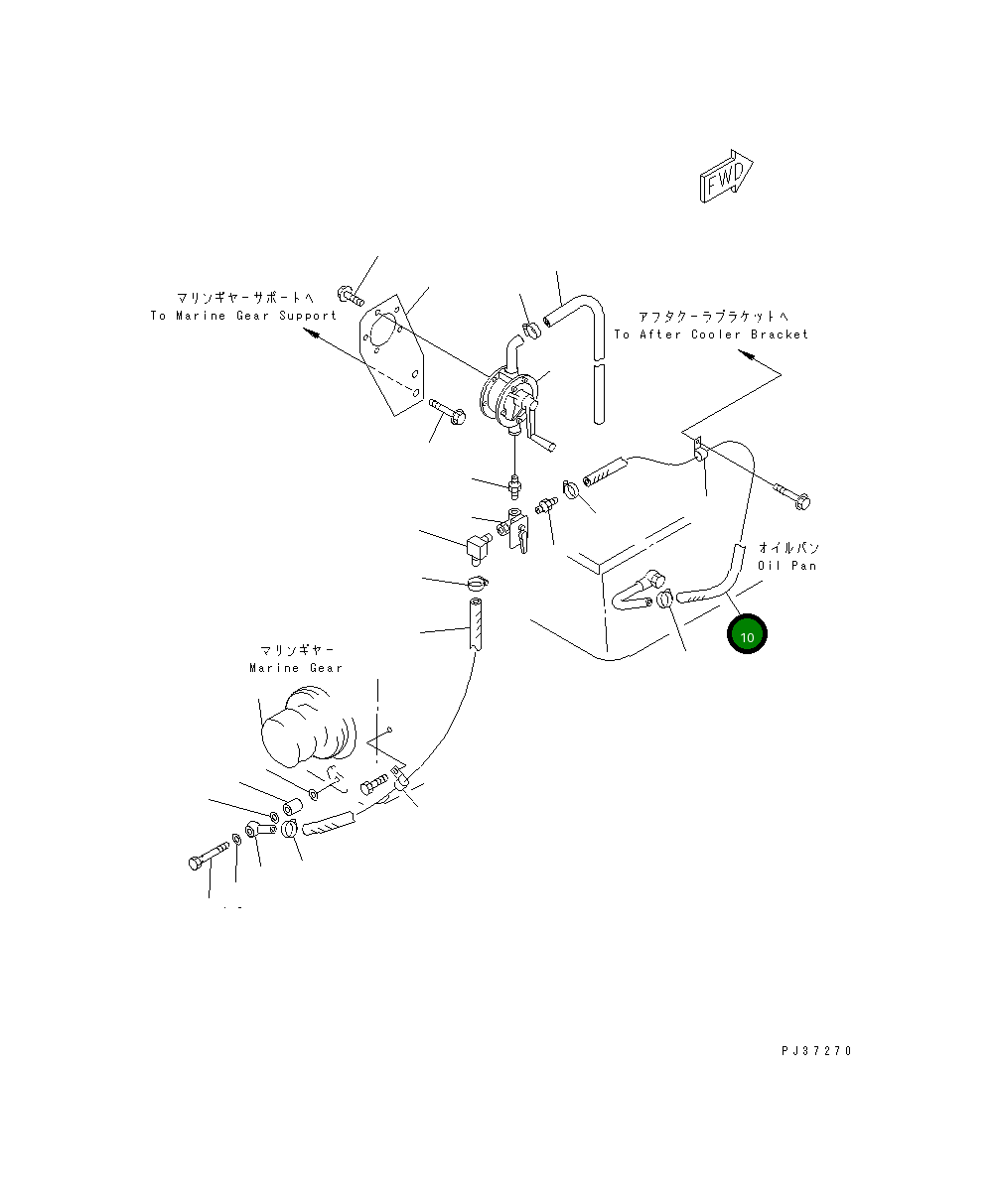 FWD

マリンギヤーサポートへ
To Marine Gear Support

アフタクーラブラケットへ
To After Cooler Bracket

オイルパン
Oil Pan

10

マリンギヤー
Marine Gear

PJ37270