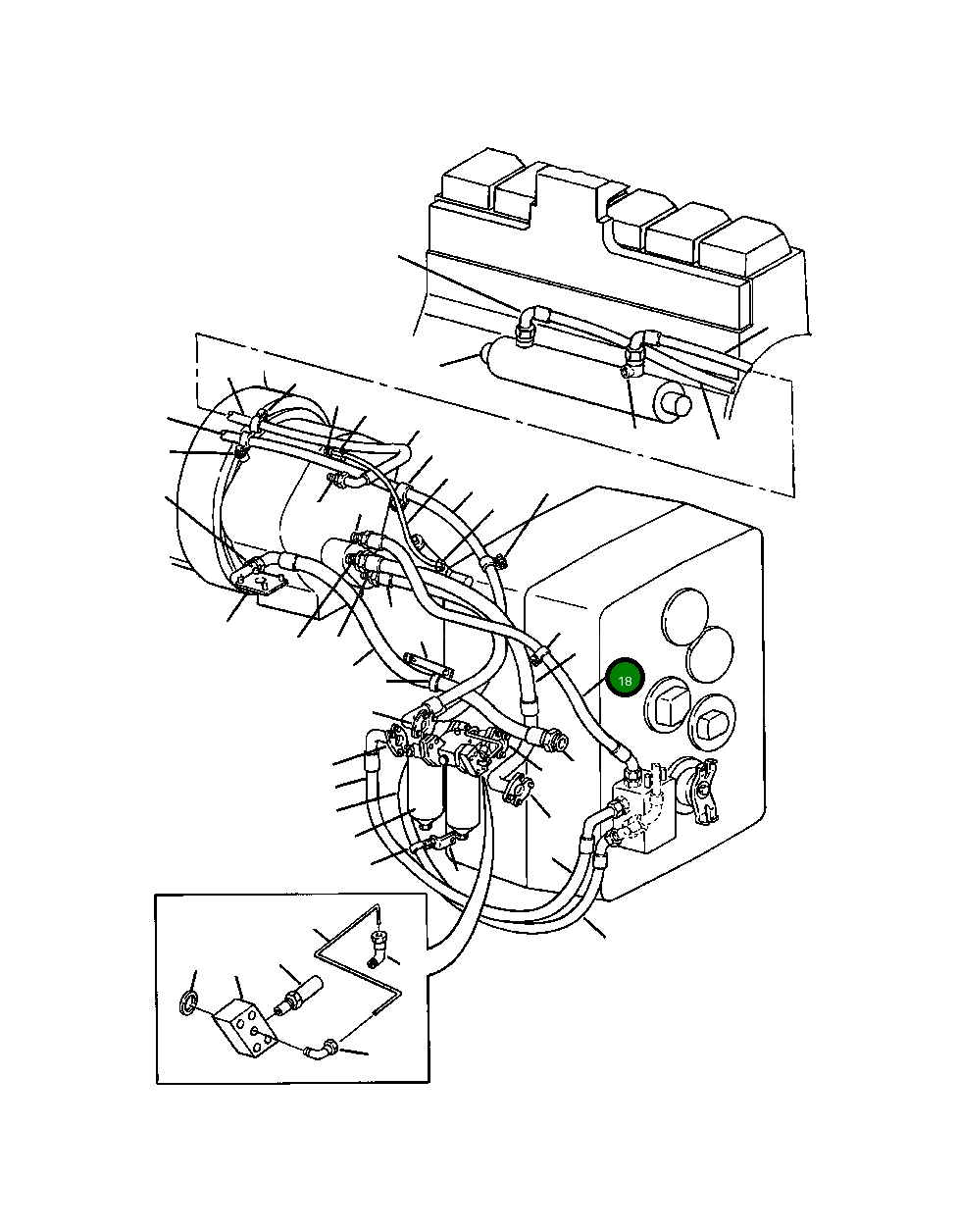 18