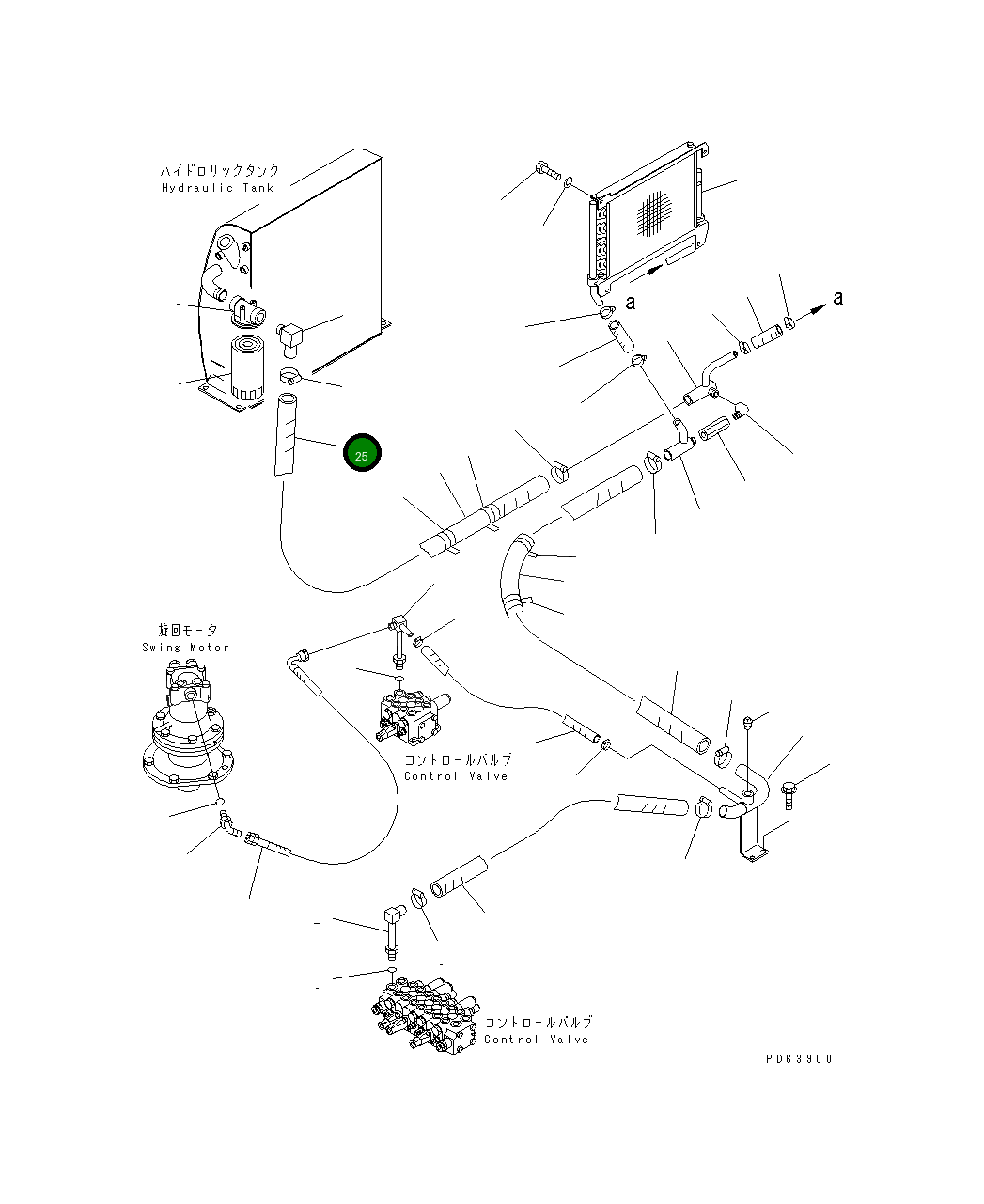 ハイドロリックタンク
Hydraulic Tank

a

a

25

旋回モータ
Swing Motor

コントロールバルブ
Control Valve

コントロールバルブ
Control Valve

PD63900