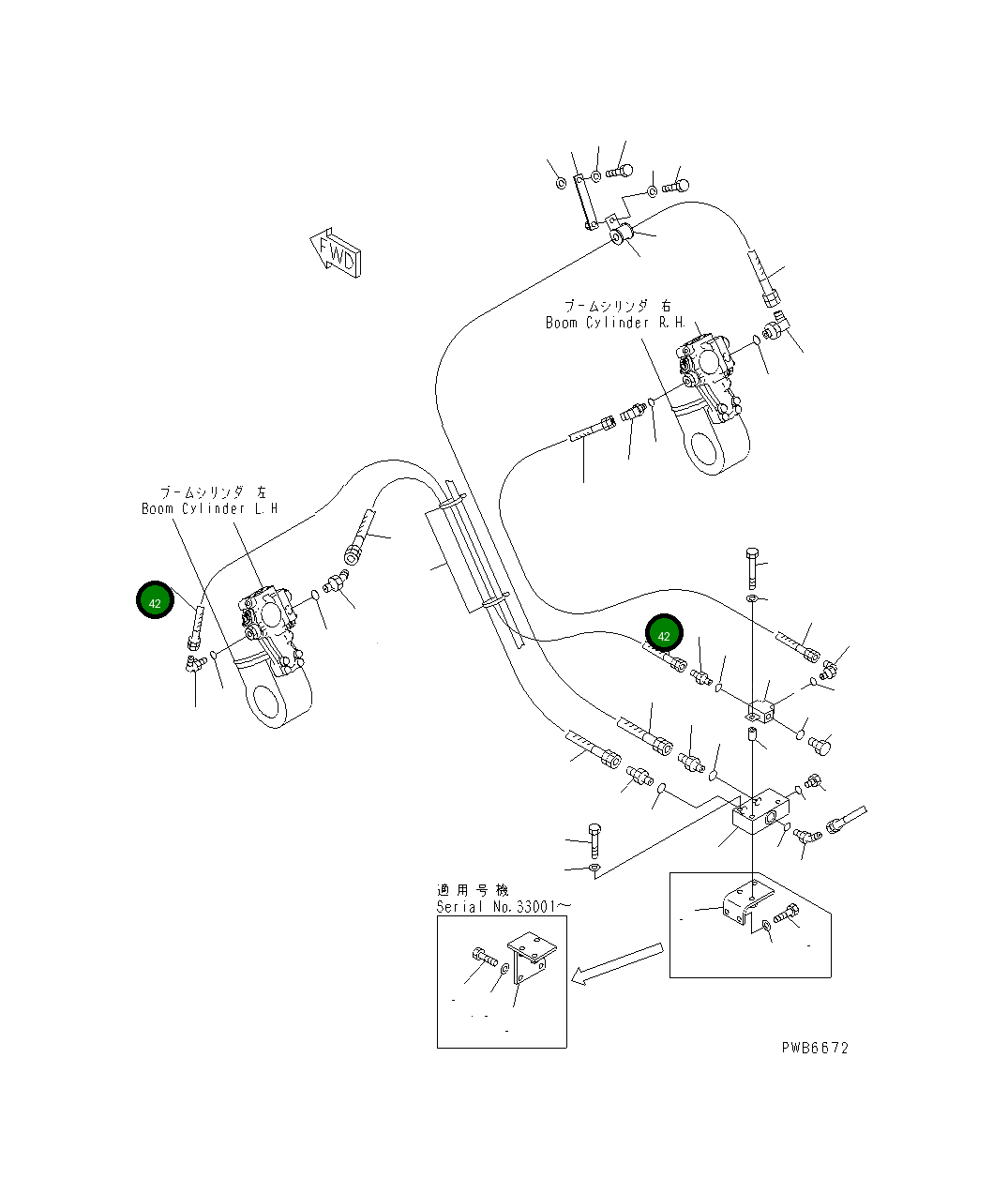 FWD

ブームシリンダ 右
Boom Cylinder R.H.

ブームシリンダ 左
Boom Cylinder L.H

42

42

適用号機
Serial No.33001～

PWB6672