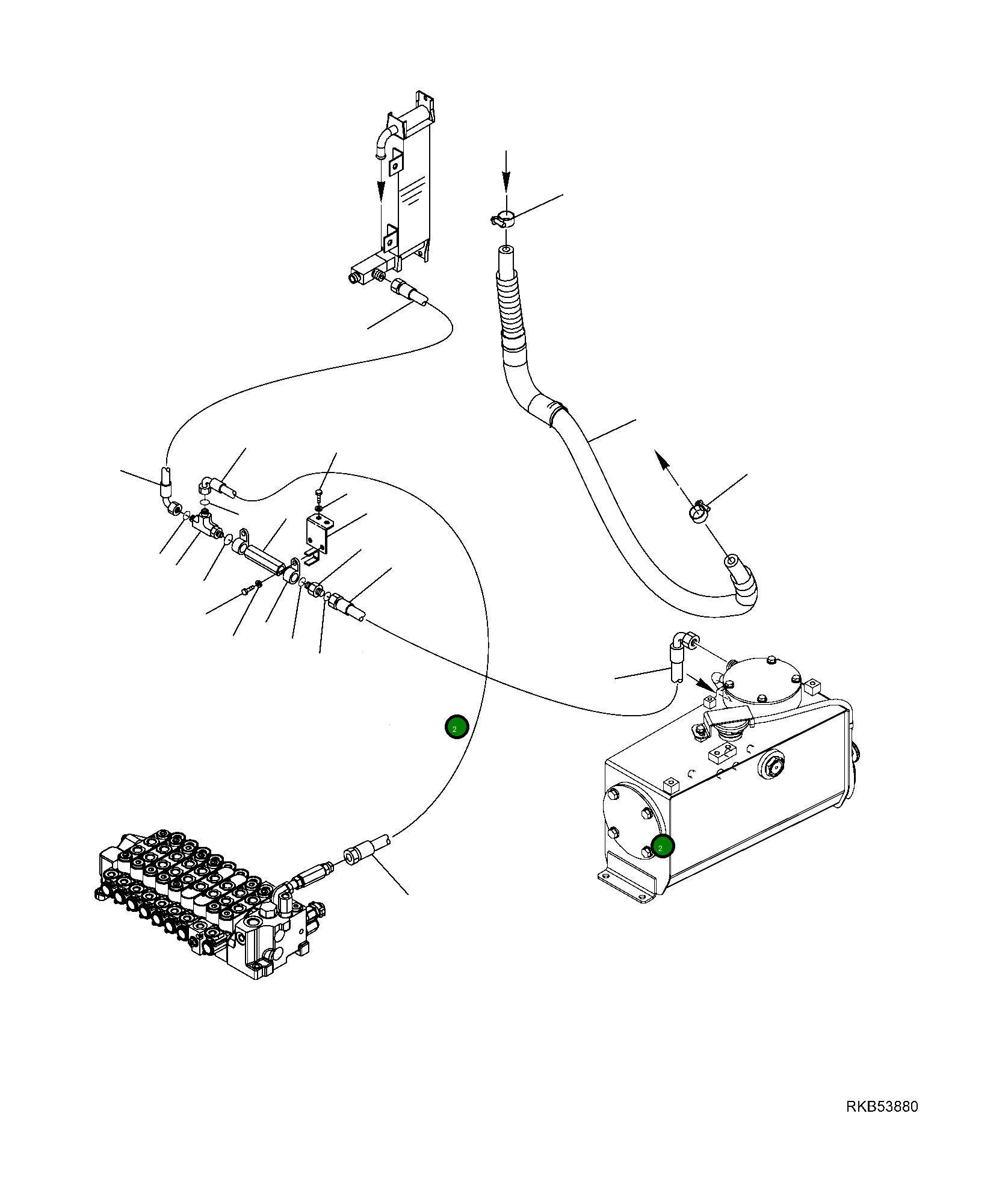 2

2

RKB53880