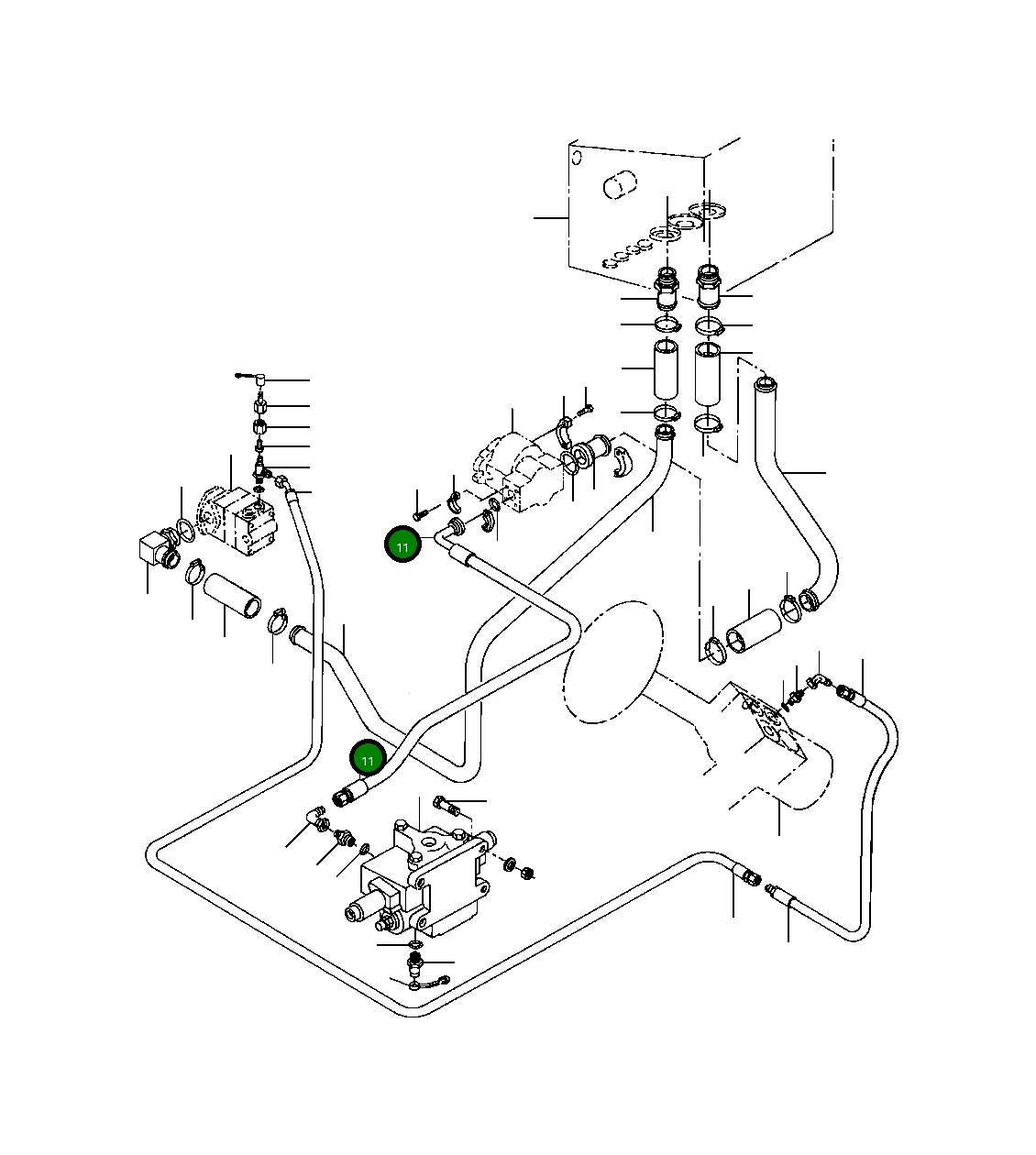 11

11