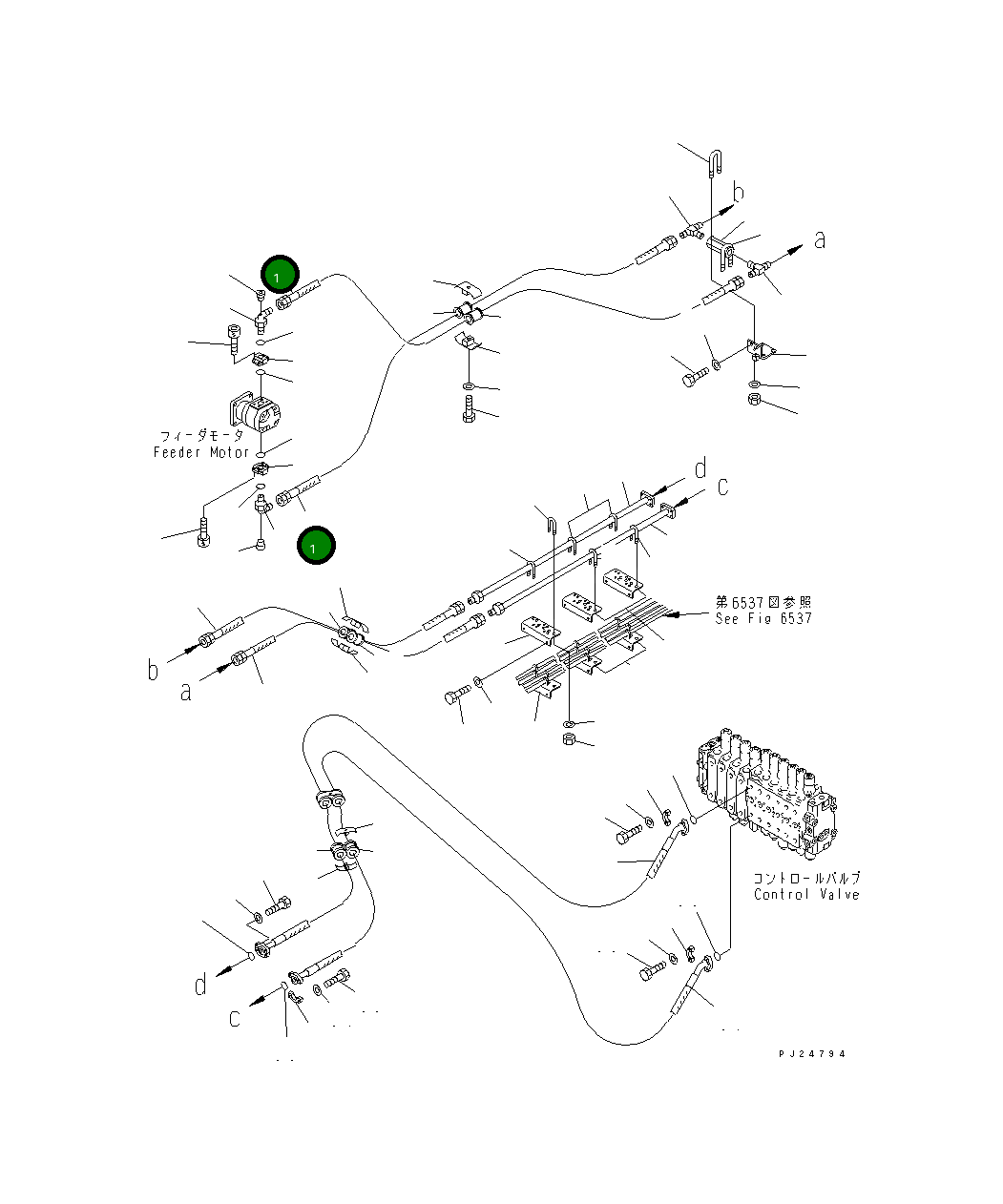 b
a
1
フィーダモータ
Feeder Motor
1
d
c
第6537図参照
See Fig 6537
b
a
コントロールバルブ
Control Valve
d
c
PJ24794