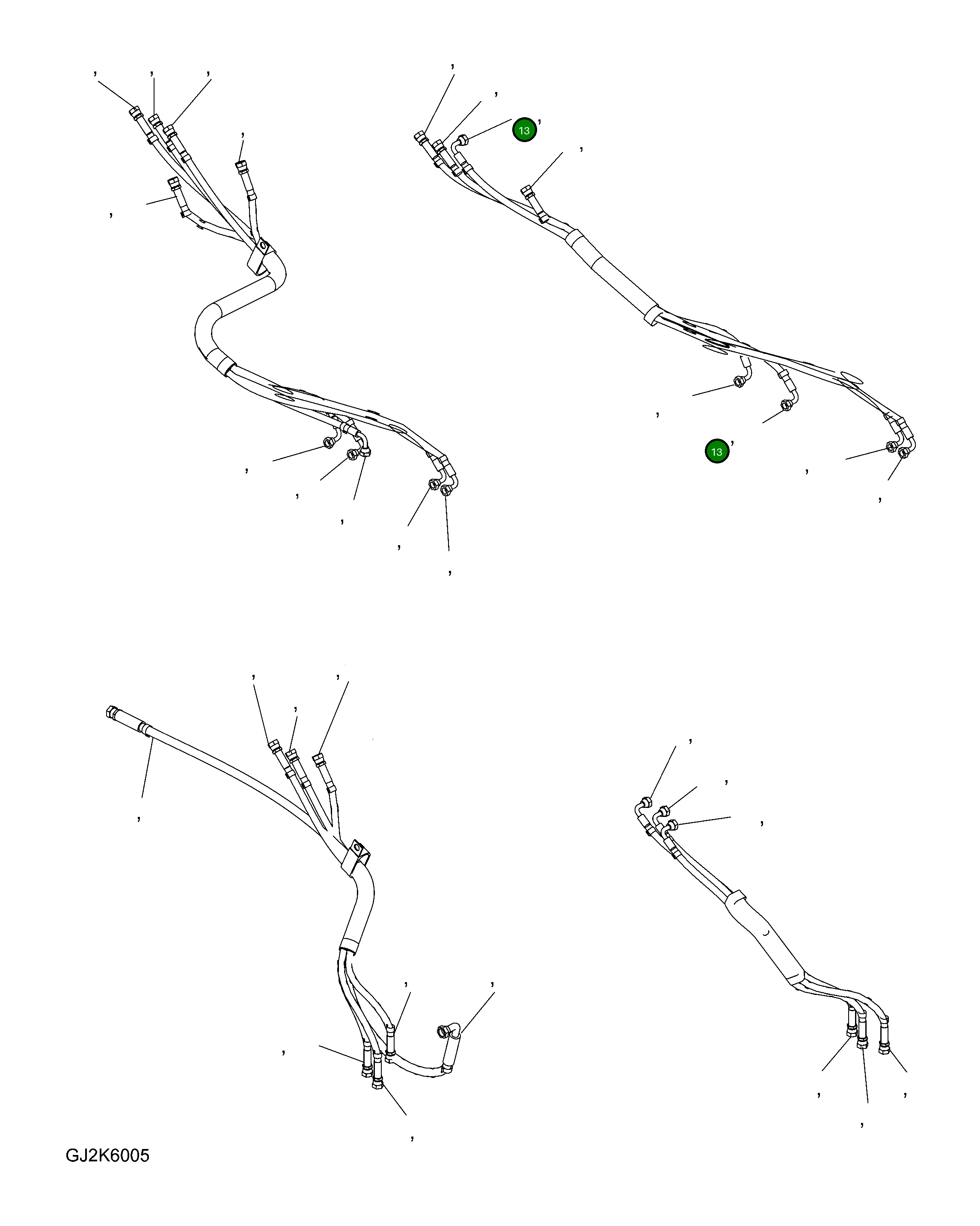 13
13
GJ2K6005