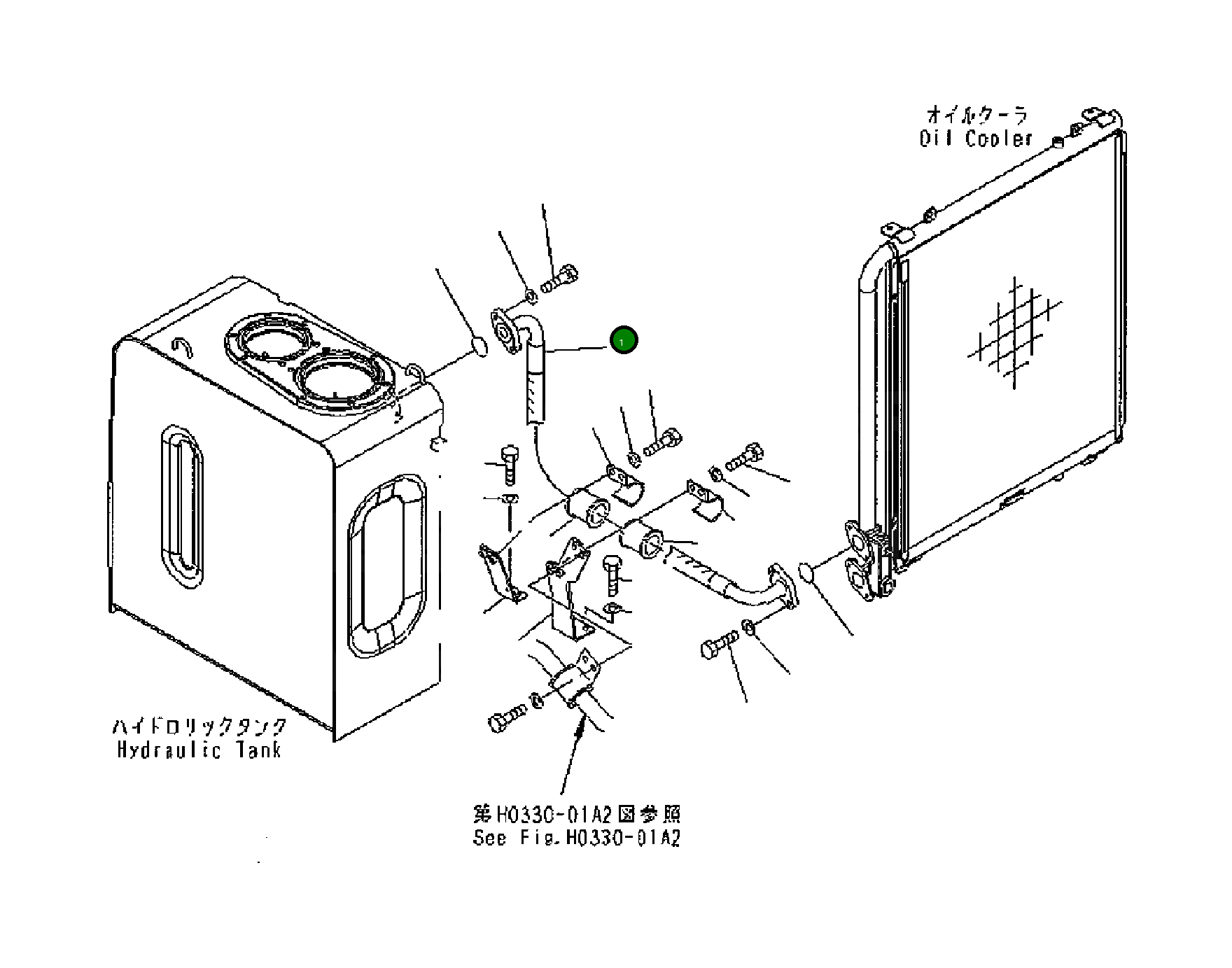 オイルクーラ
Oil Cooler

1

ハイドロリックタンク
Hydraulic Tank

第H0330-01A2図参照
See Fig.H0330-01A2