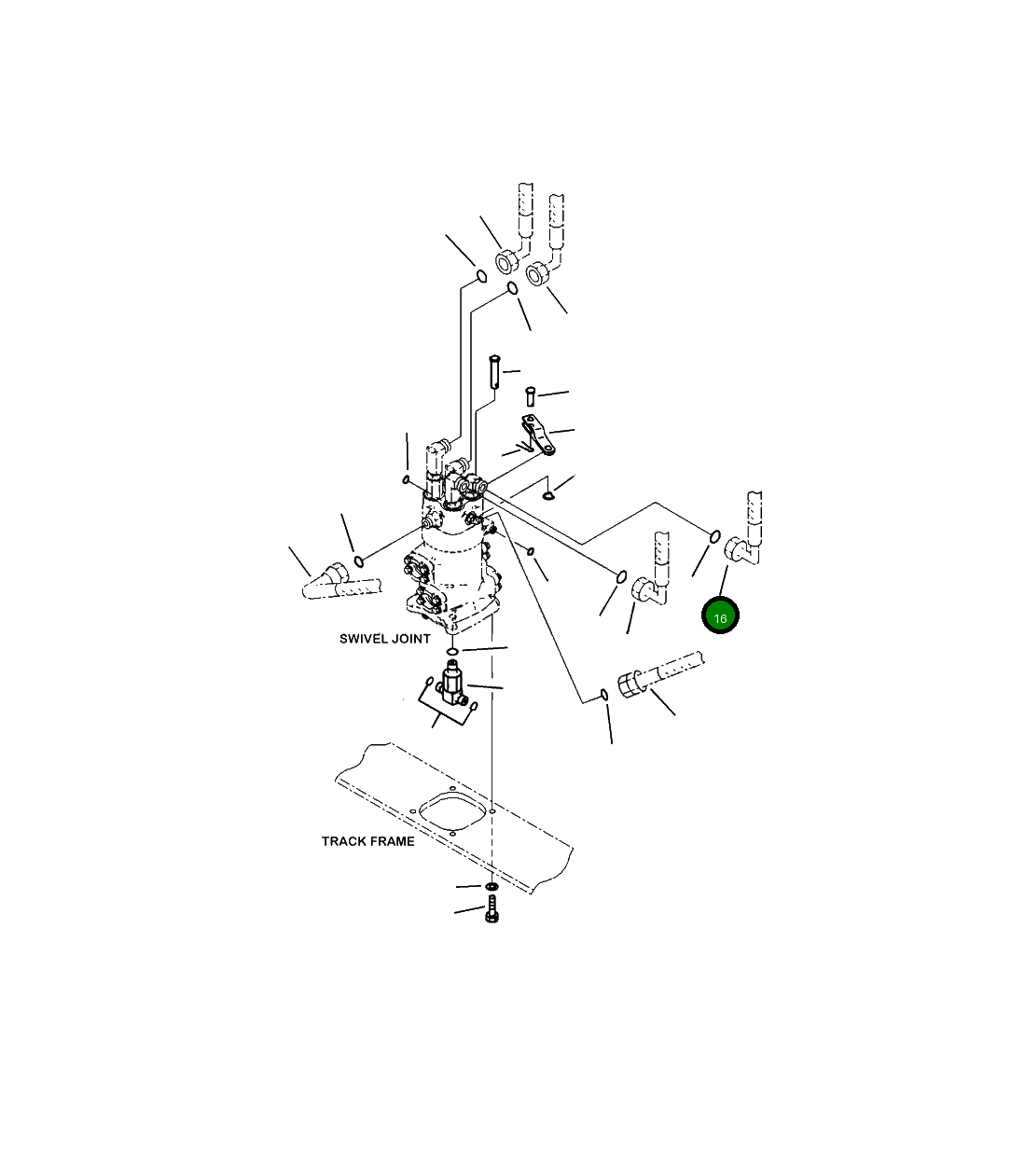 16

SWIVEL JOINT

TRACK FRAME