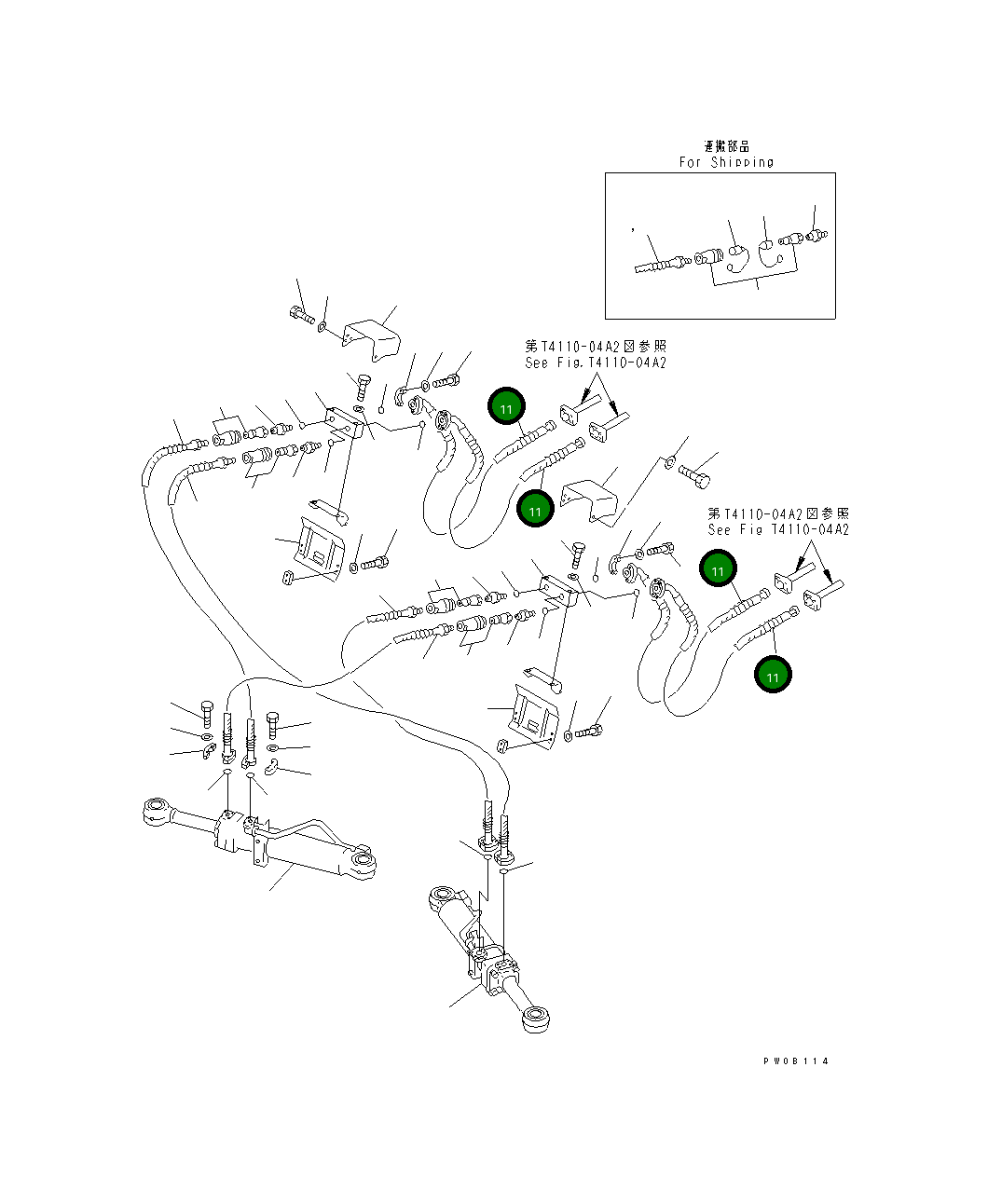 運搬部品
For Shipping

第T4110-04A2図参照
See Fig.T4110-04A2

11

11

第T4110-04A2図参照
See Fig T4110-04A2

11

11

PW08114