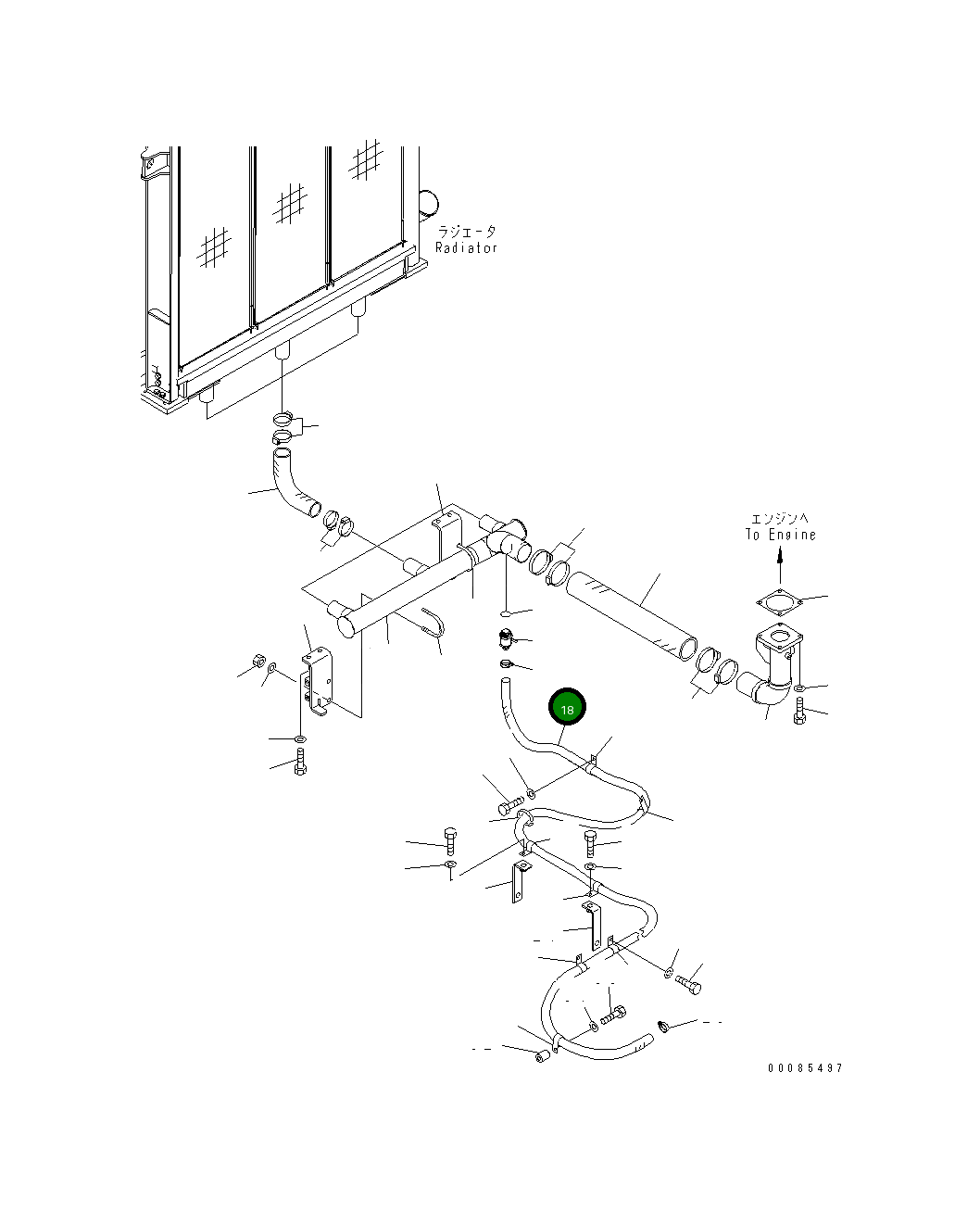 ラジエータ
Radiator

エンジンへ
To Engine

18

00085497