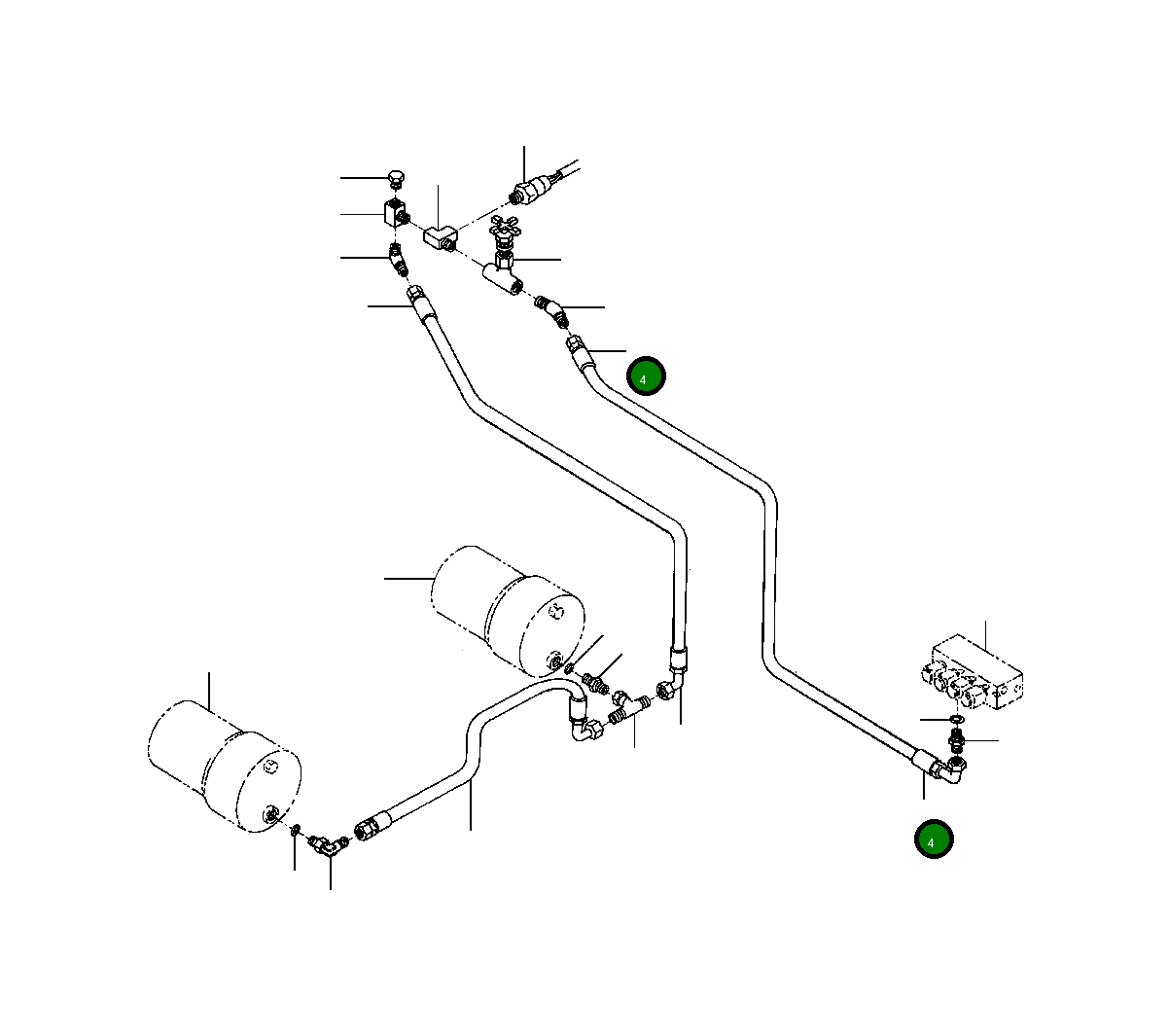 4

4