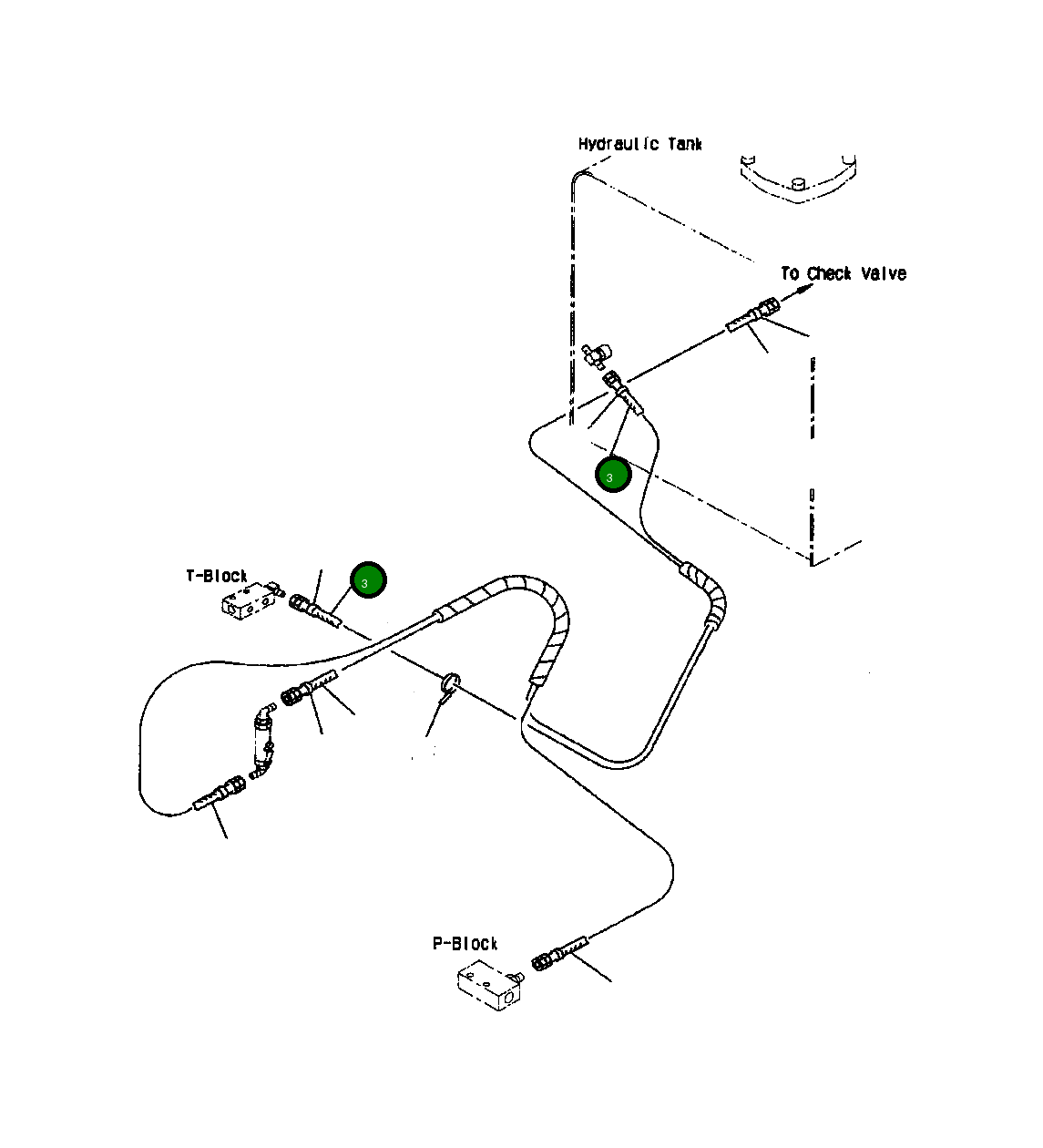 Hydraulic Tank

To Check Valve

3

T-Block

3

P-Block