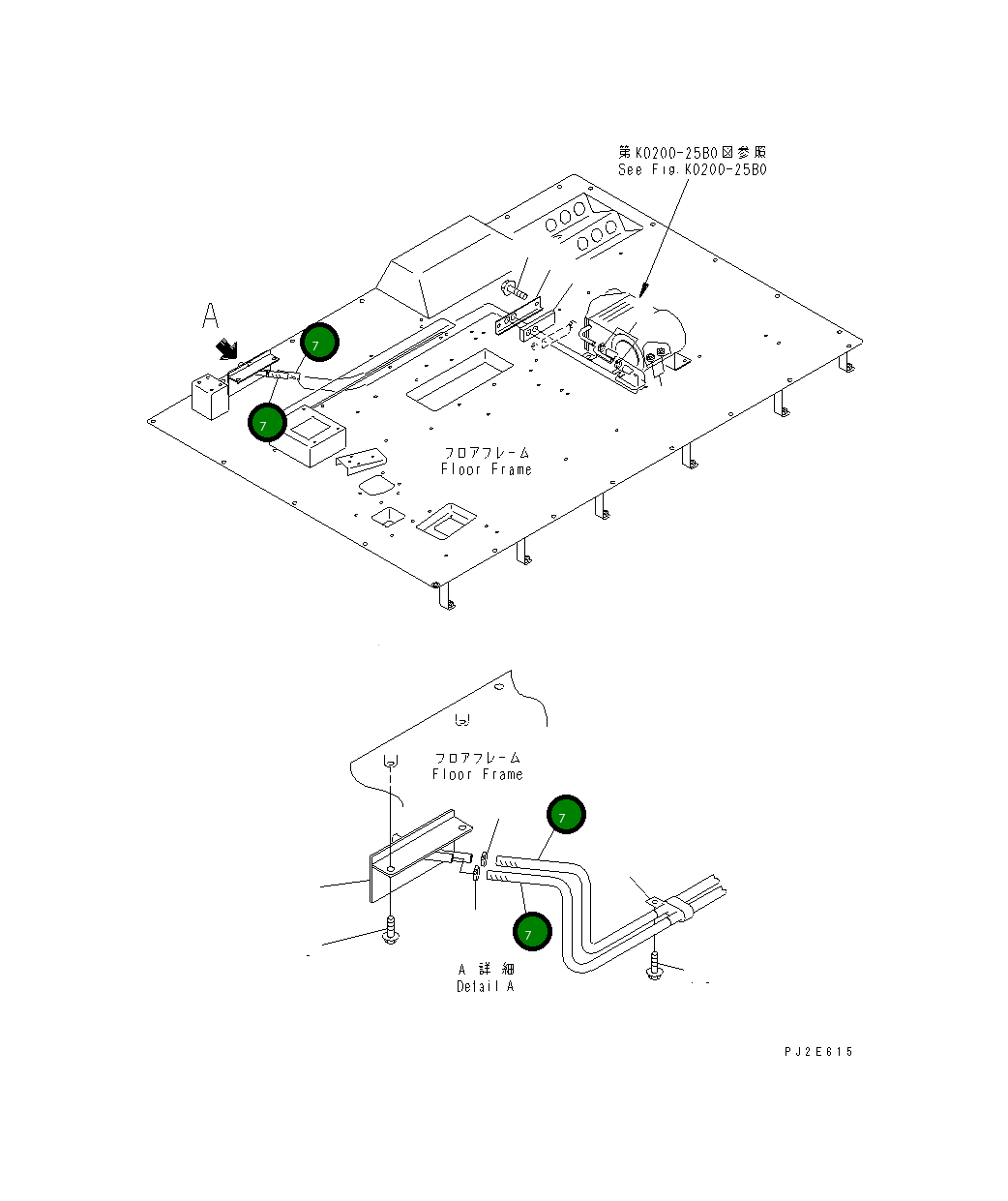 第K0200-25B0図参照
See Fig.K0200-25B0

A

7

7

フロアフレーム
Floor Frame

フロアフレーム
Floor Frame

7

7

A 詳細
Detail A

PJ2E615