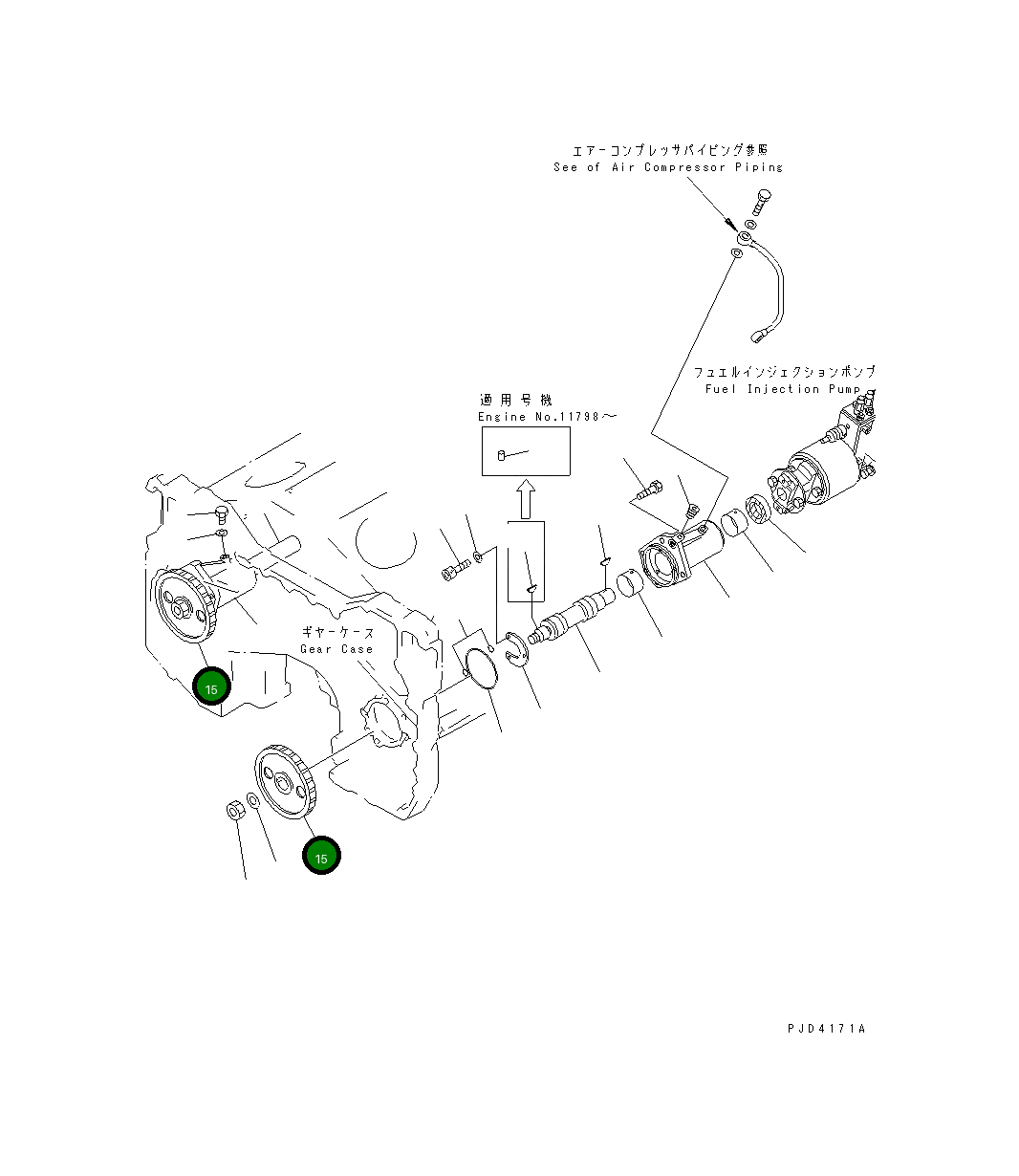 エアーコンプレッサパイピング参照
See of Air Compressor Piping

フュエルインジェクションポンプ
Fuel Injection Pump

適用号機
Engine No.11798～

ギヤーケース
Gear Case

15

15

PJD4171A