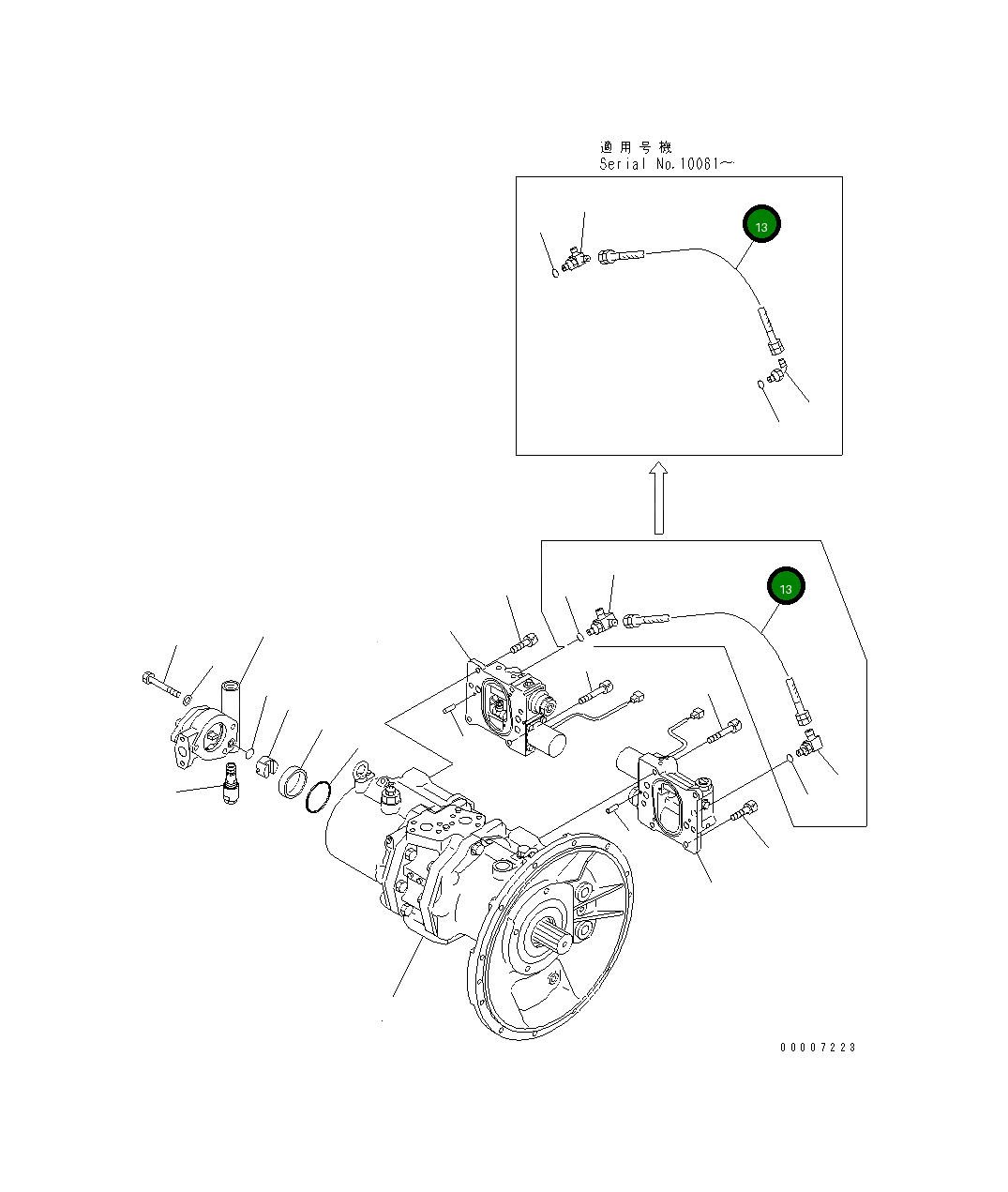 適用号機
Serial No.10061～

13

13

00007223