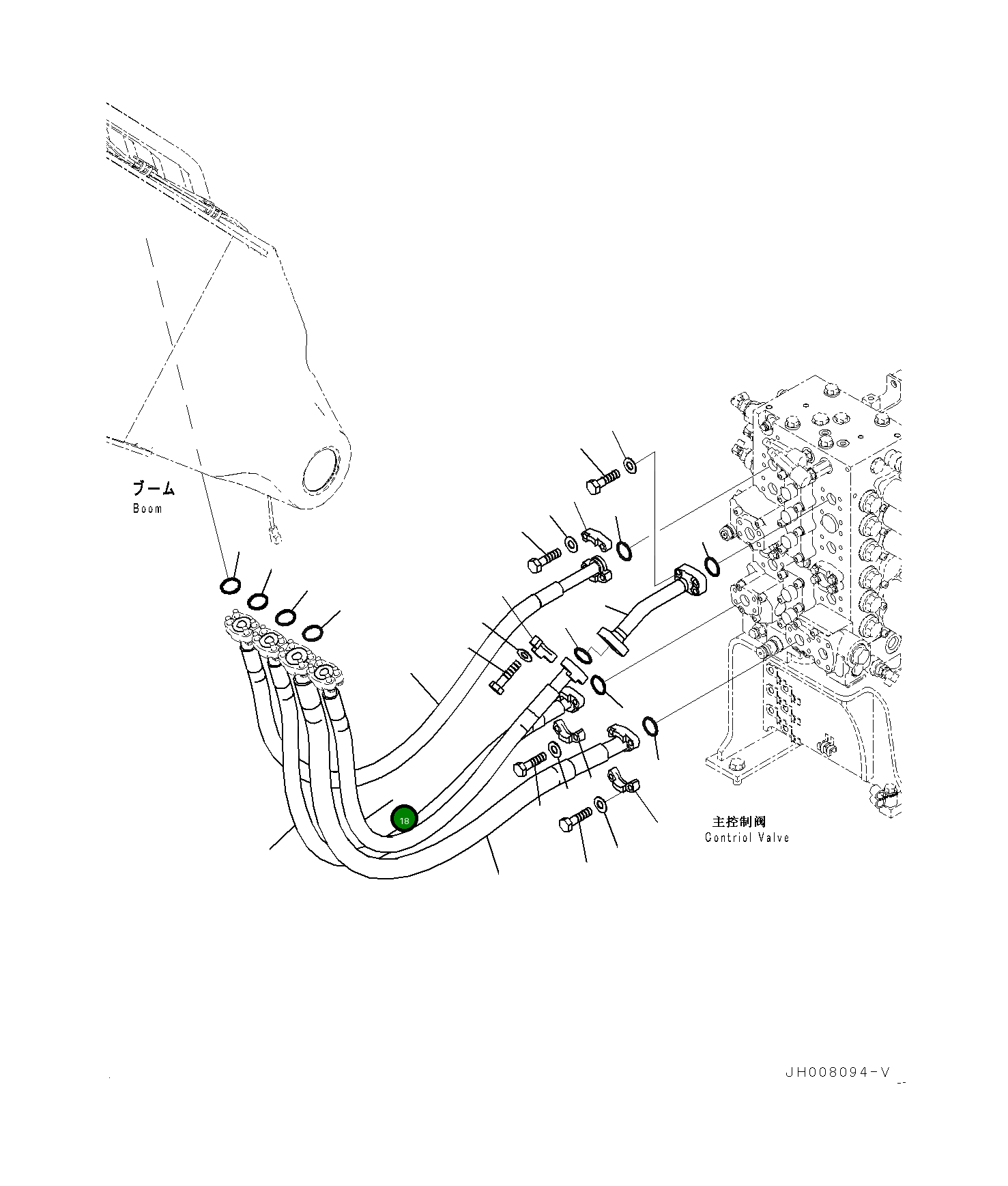 ブーム
Boom

18

主控制阀
Contriol Valve

JH008094-V