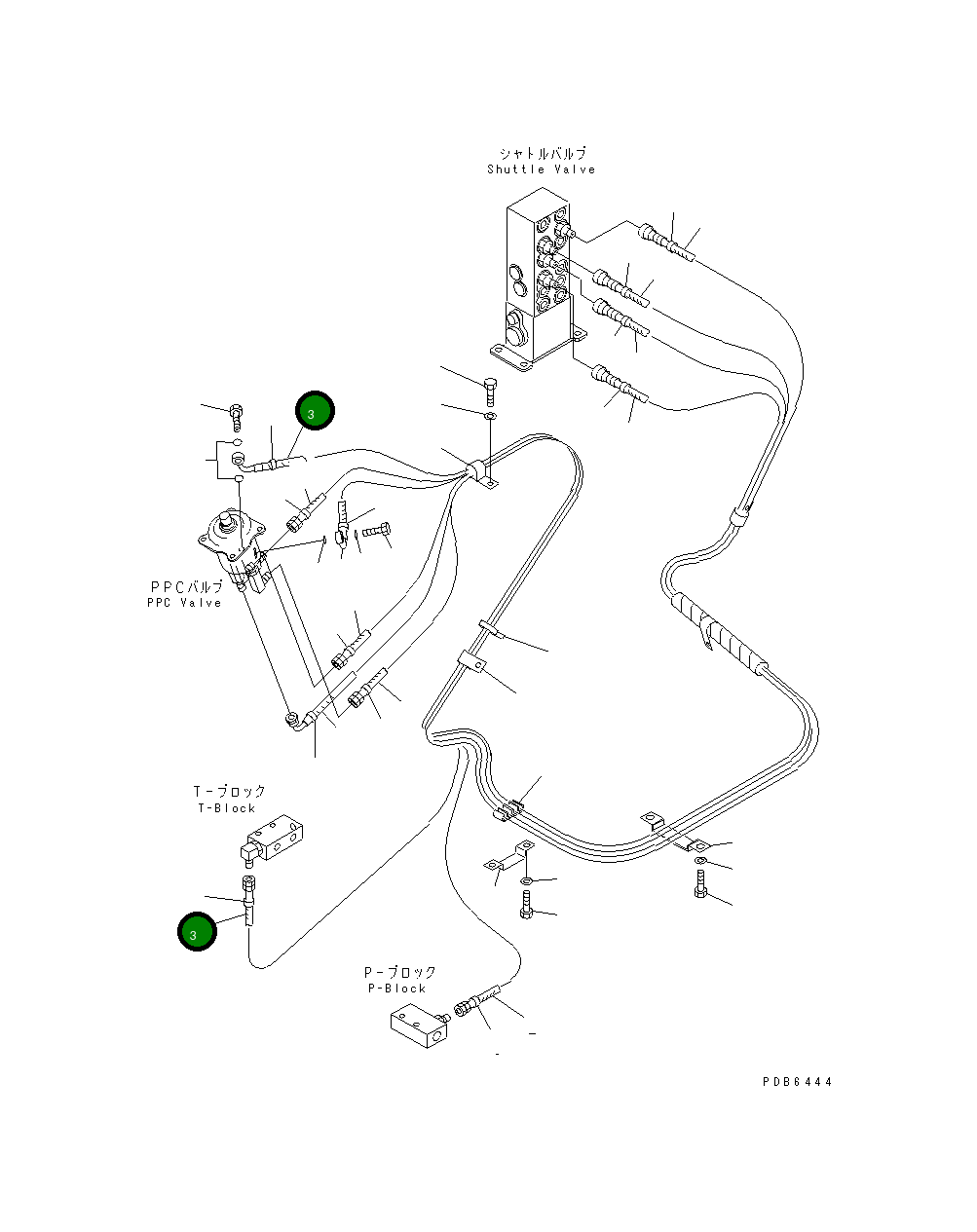 シャトルバルブ
Shuttle Valve

3

PPCバルブ
PPC Valve

T－ブロック
T-Block

3

P－ブロック
P-Block

PDB6444