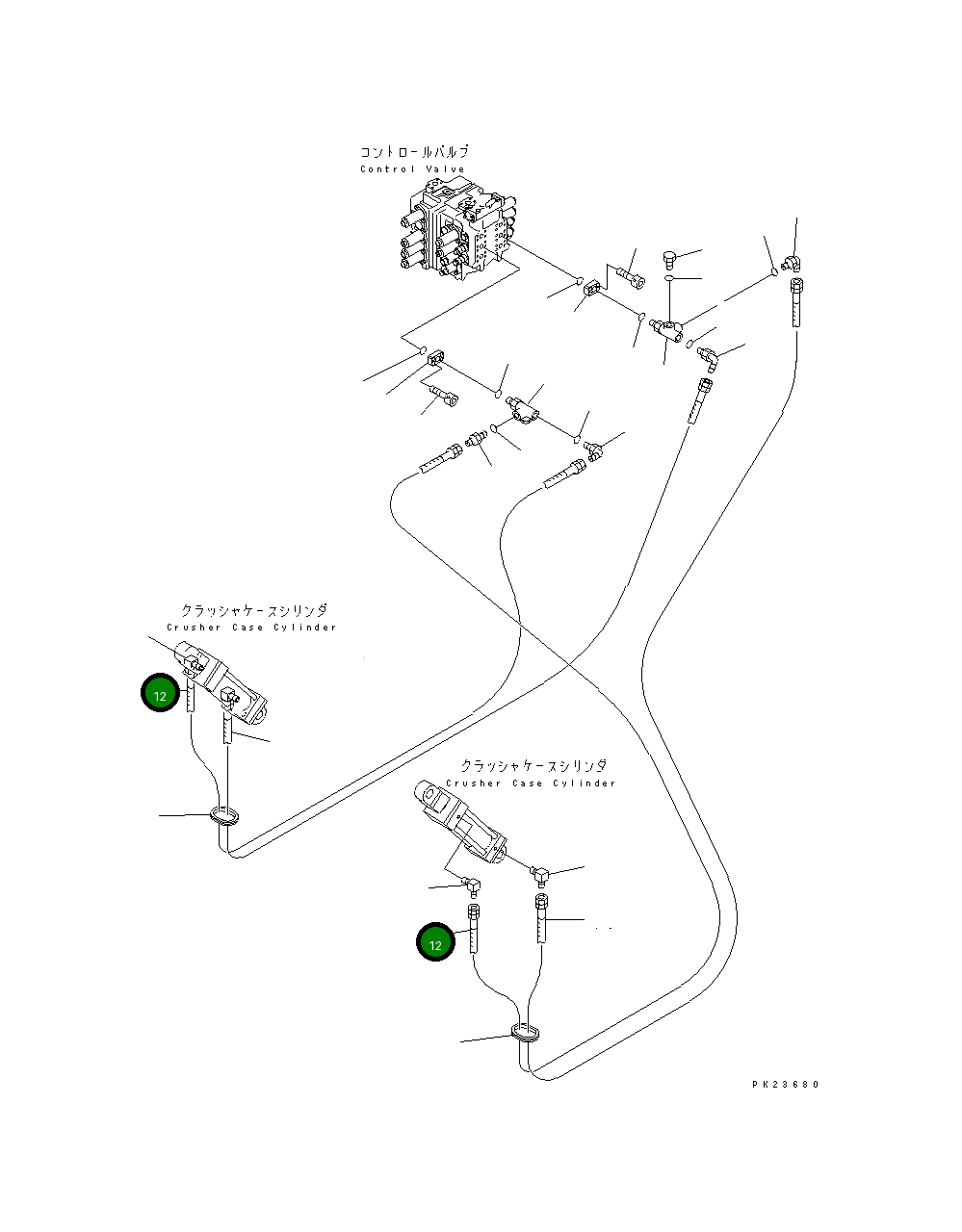 コントロールバルブ
Control Valve

クラッシャケースシリンダ
Crusher Case Cylinder

12

クラッシャケースシリンダ
Crusher Case Cylinder

12

PK23680