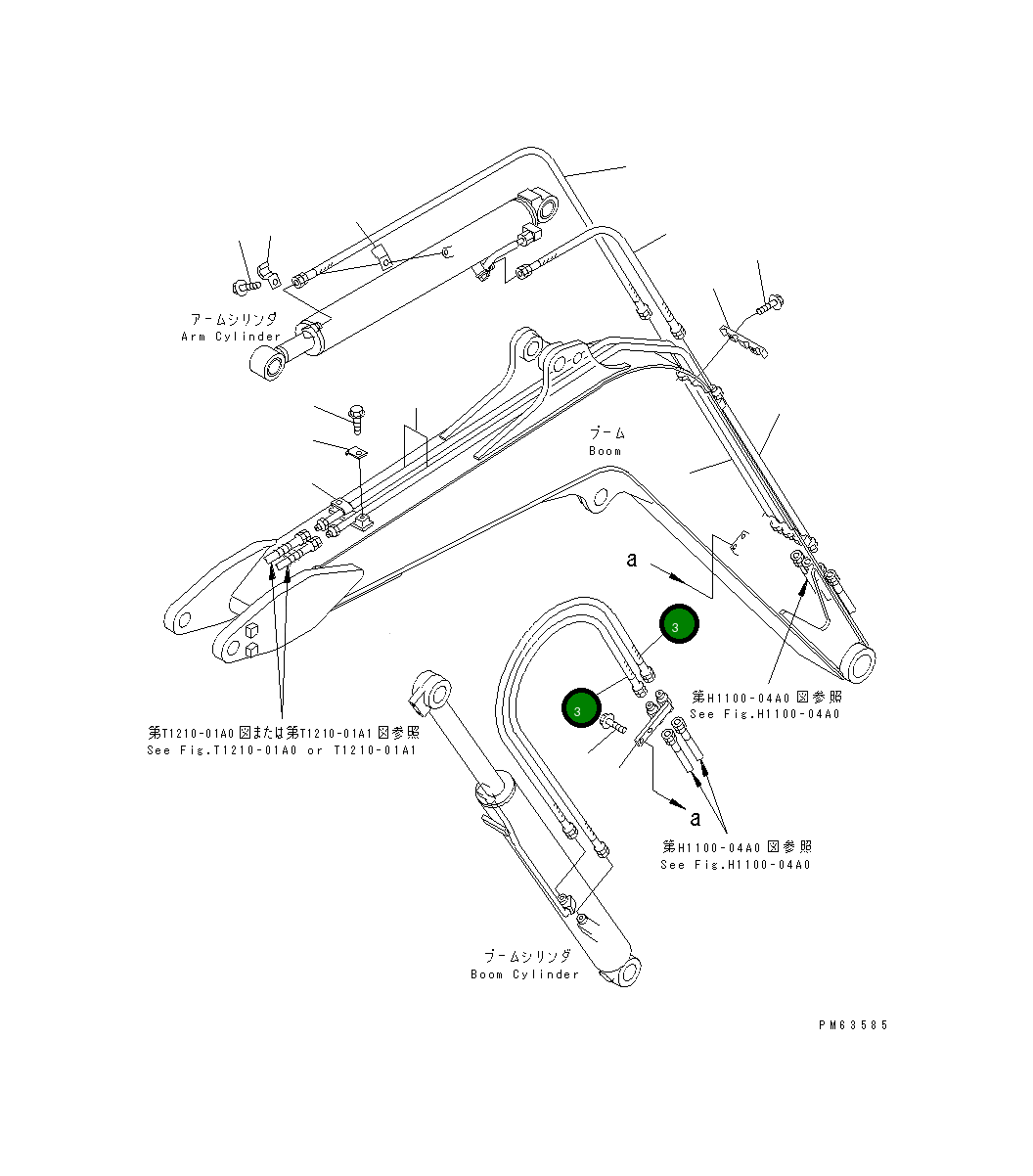 アームシリンダ
Arm Cylinder

ブーム
Boom

a

3

3

第H1100-04A0図参照
See Fig.H1100-04A0

第T1210-01A0図または第T1210-01A1図参照
See Fig.T1210-01A0 or T1210-01A1

a

第H1100-04A0図参照
See Fig.H1100-04A0

ブームシリンダ
Boom Cylinder

PM63585