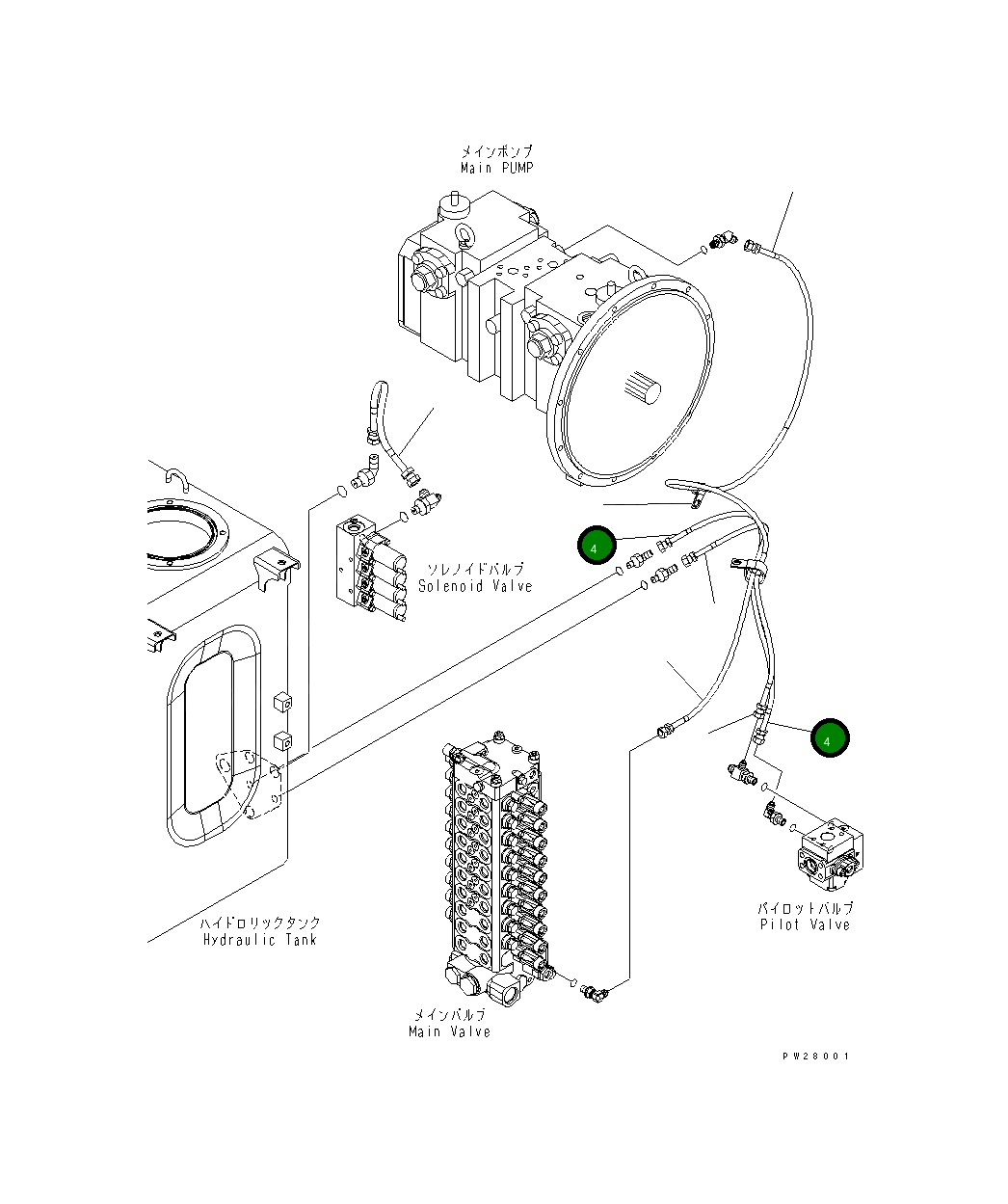 メインポンプ
Main PUMP

ソレノイドバルブ
Solenoid Valve

4

4

ハイドロリックタンク
Hydraulic Tank

パイロットバルブ
Pilot Valve

メインバルブ
Main Valve

PW28001