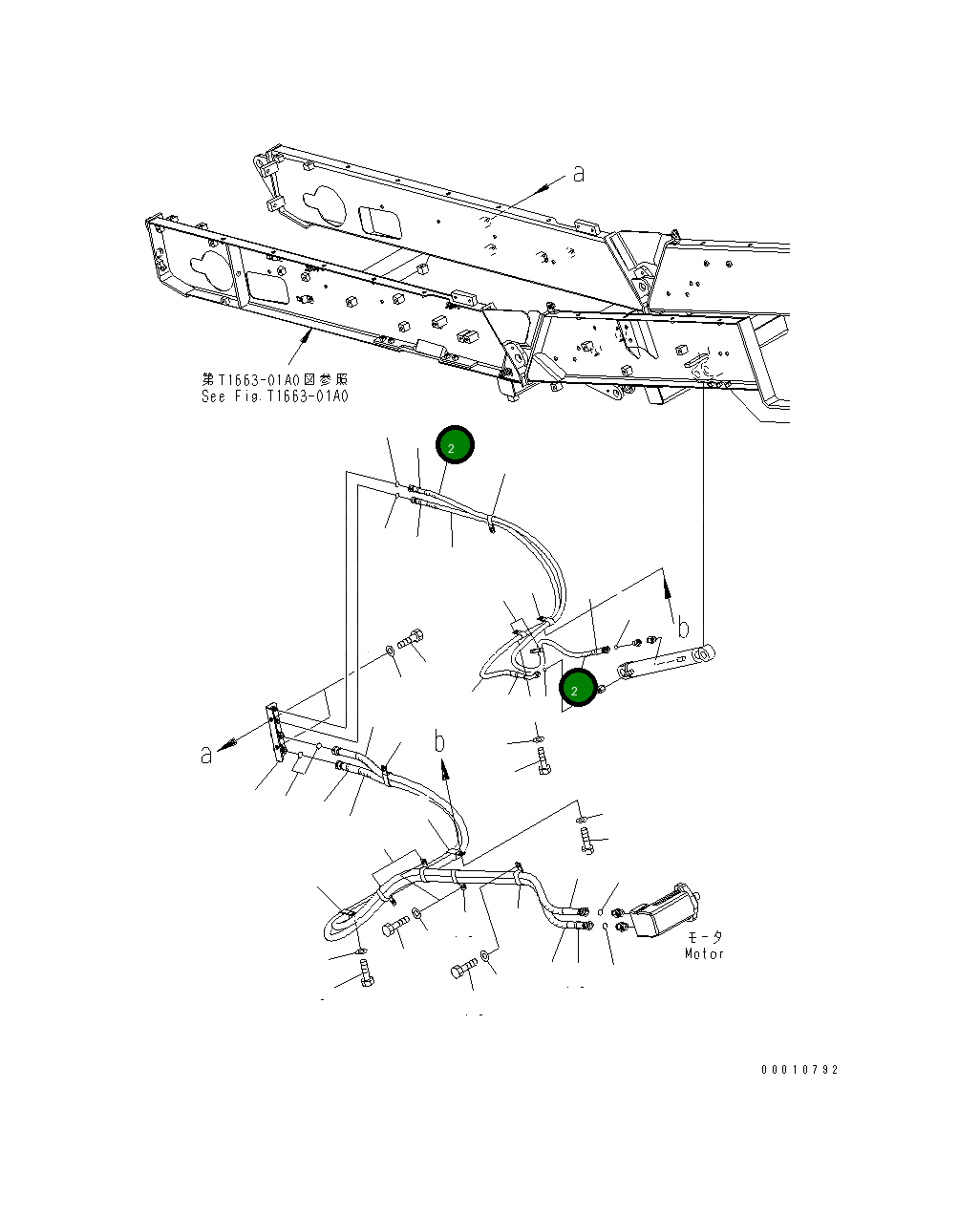 a

第T1663-01A0図参照
See Fig.T1663-01A0

2

b

2

a

b

モータ
Motor

00010792