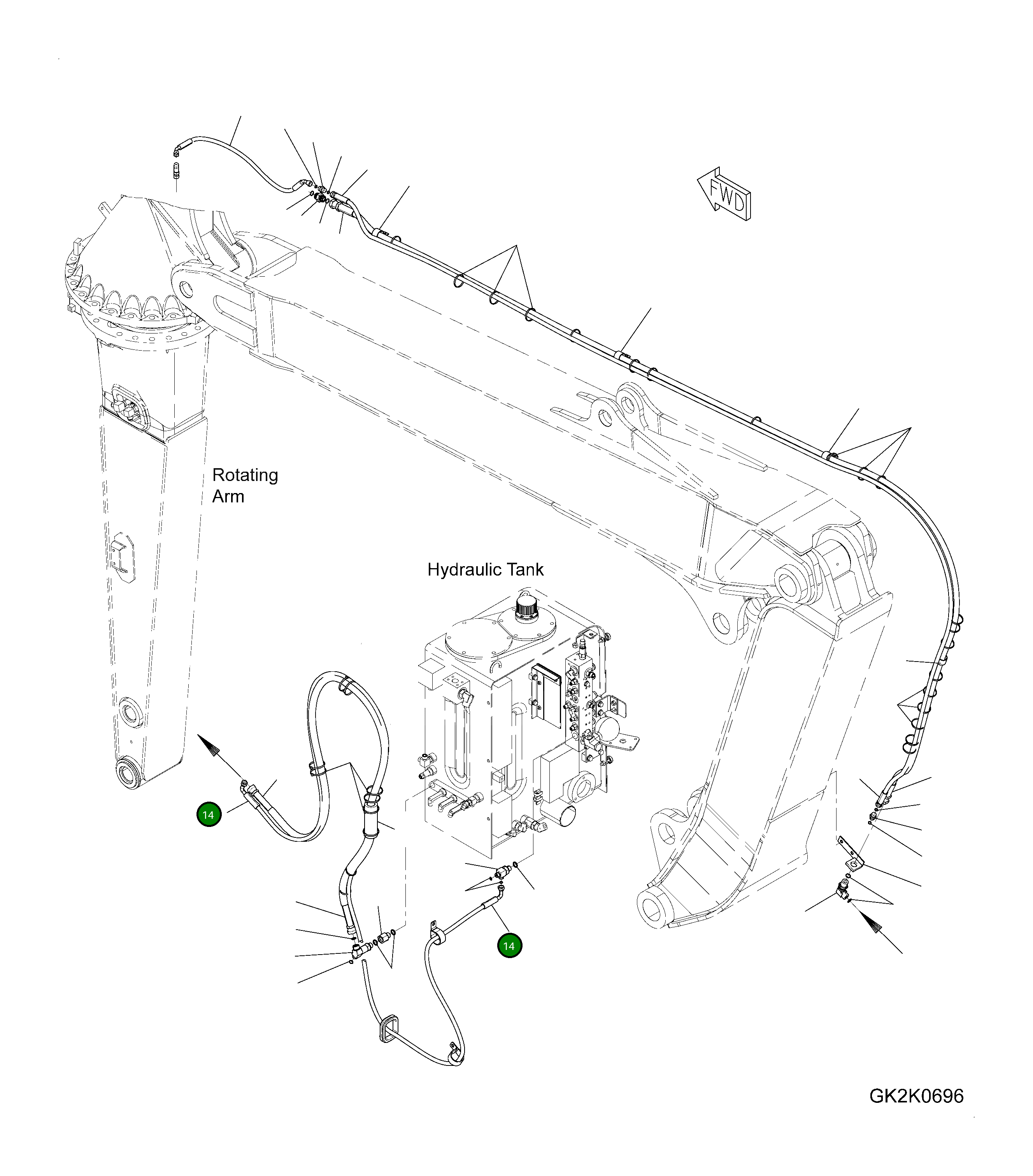 FWD

Rotating Arm

Hydraulic Tank

14

14

GK2K0696