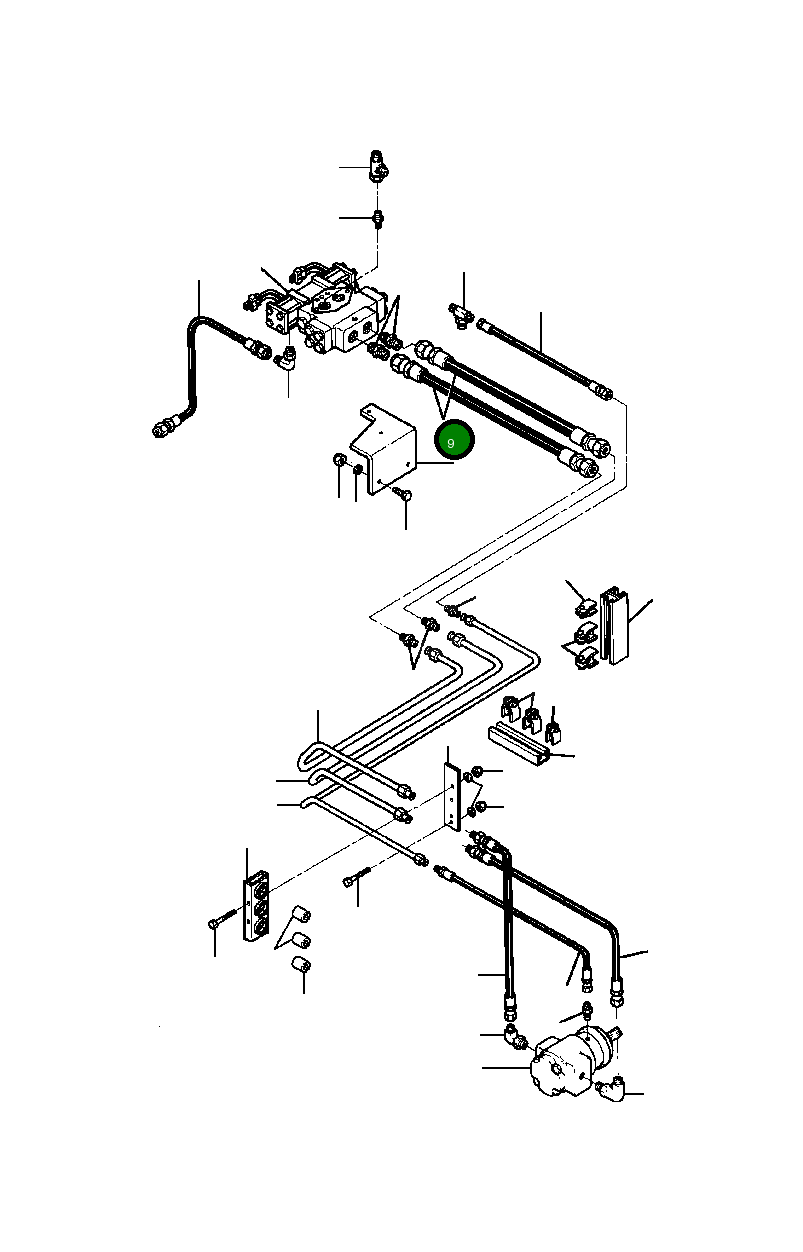 9