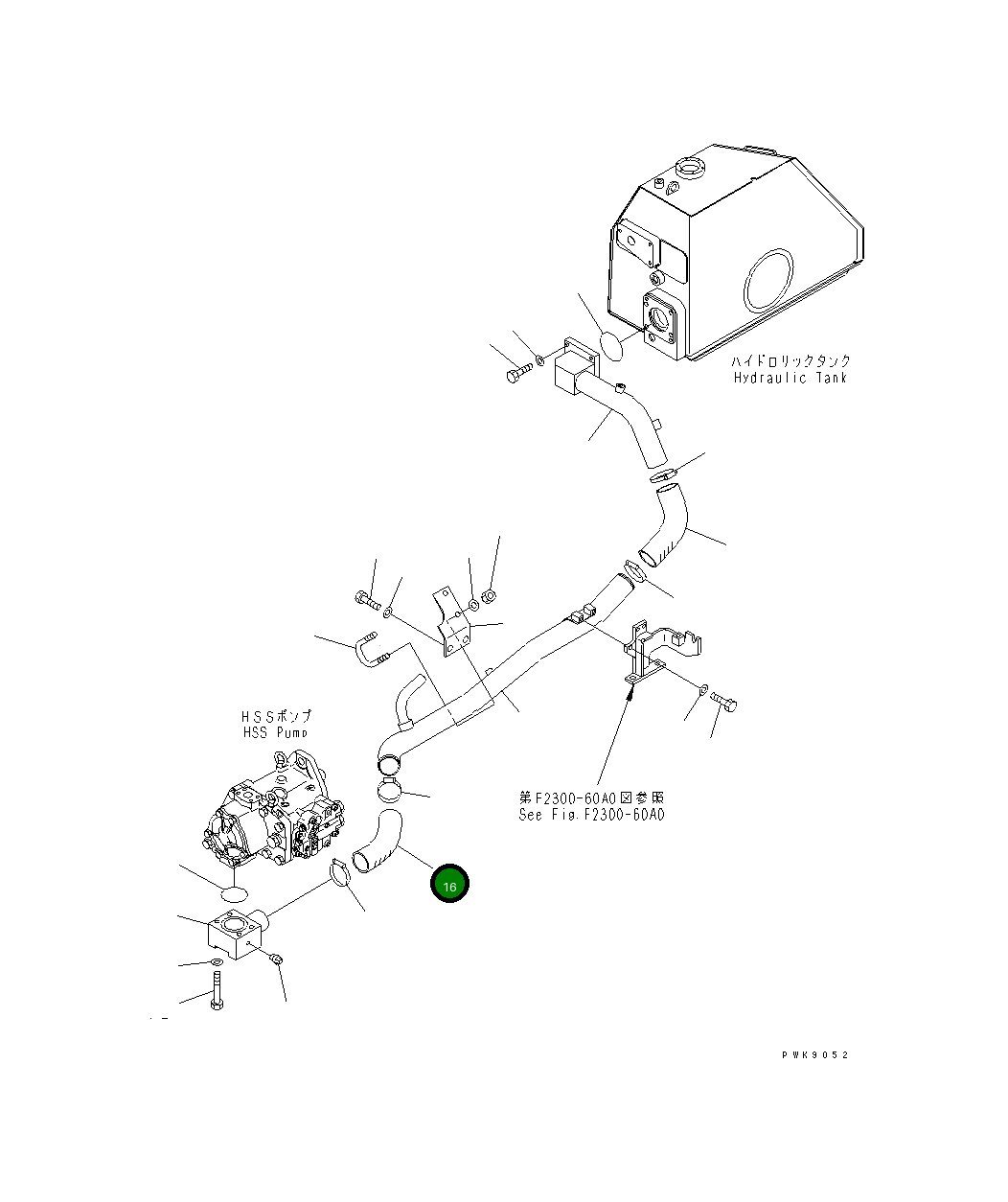 ハイドロリックタンク
Hydraulic Tank

HSSポンプ
HSS Pump

第F2300-60A0図参照
See Fig.F2300-60A0

16

PWK9052