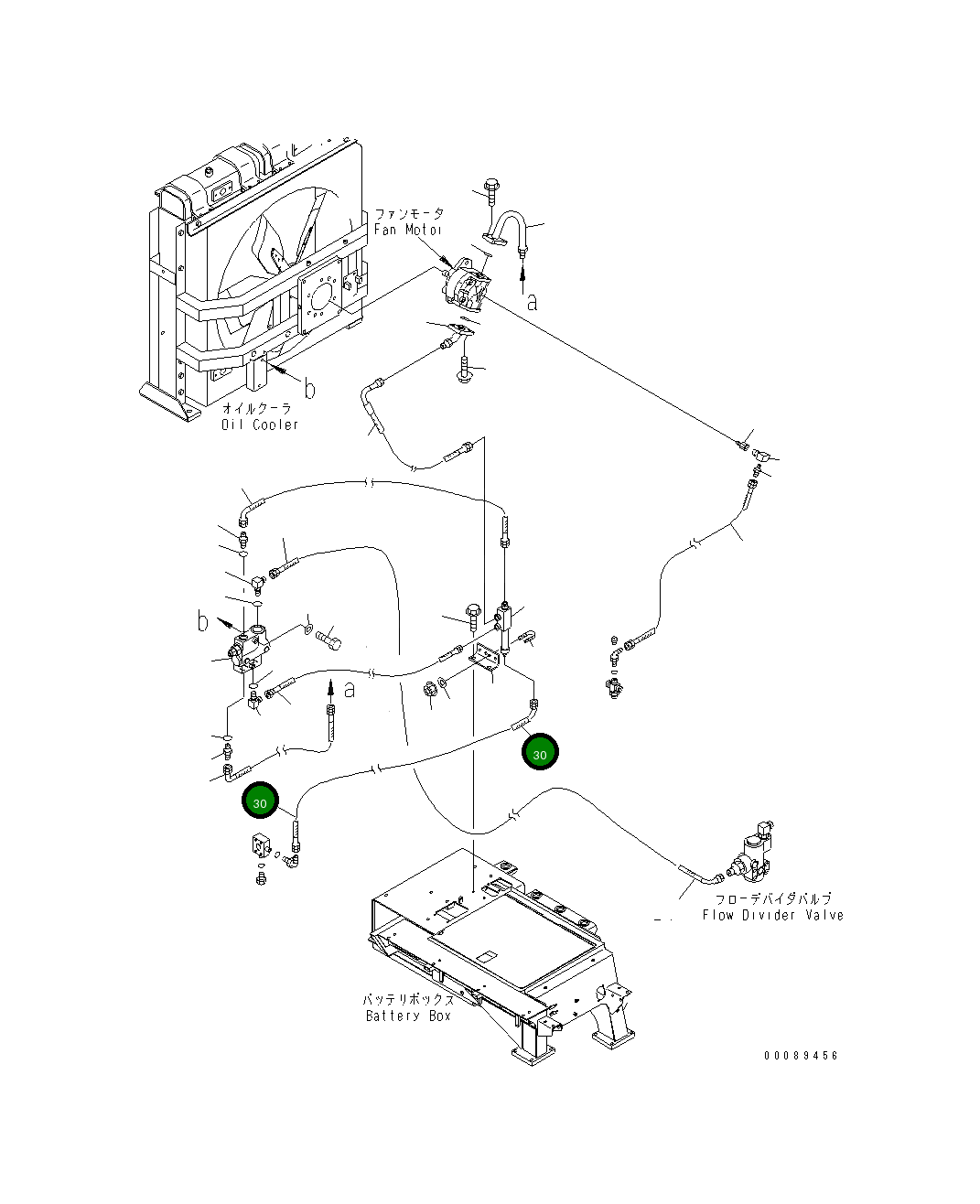 ファンモータ
Fan Motor

a

b

オイルクーラ
Oil Cooler

b

a

30

30

フローデバイダバルブ
Flow Divider Valve

バッテリボックス
Battery Box

00089456