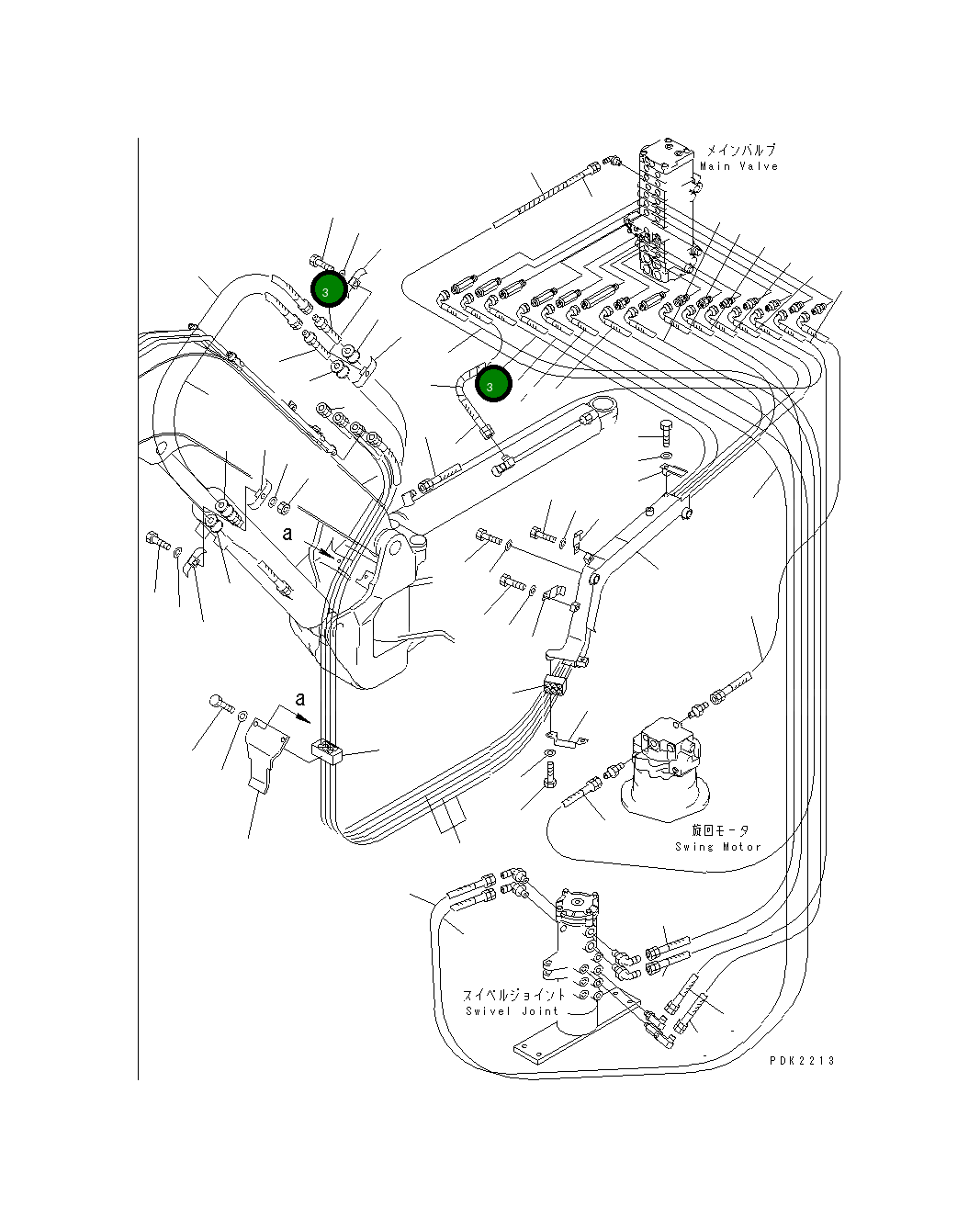 メインバルブ
Main Valve

3

3

a

a

旋回モータ
Swing Motor

スイベルジョイント
Swivel Joint

PDK2213