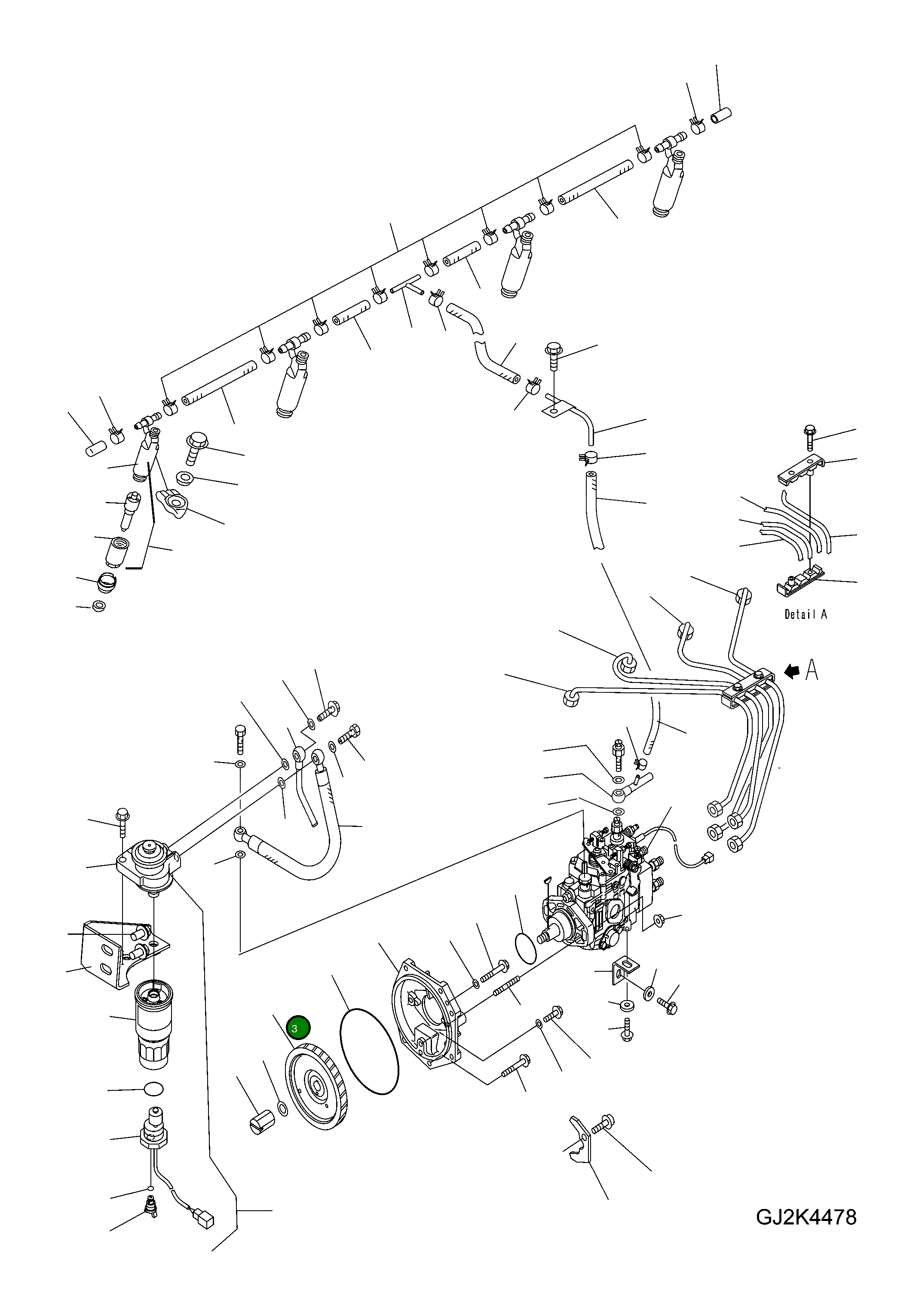 Detail A

A

3

GJ2K4478