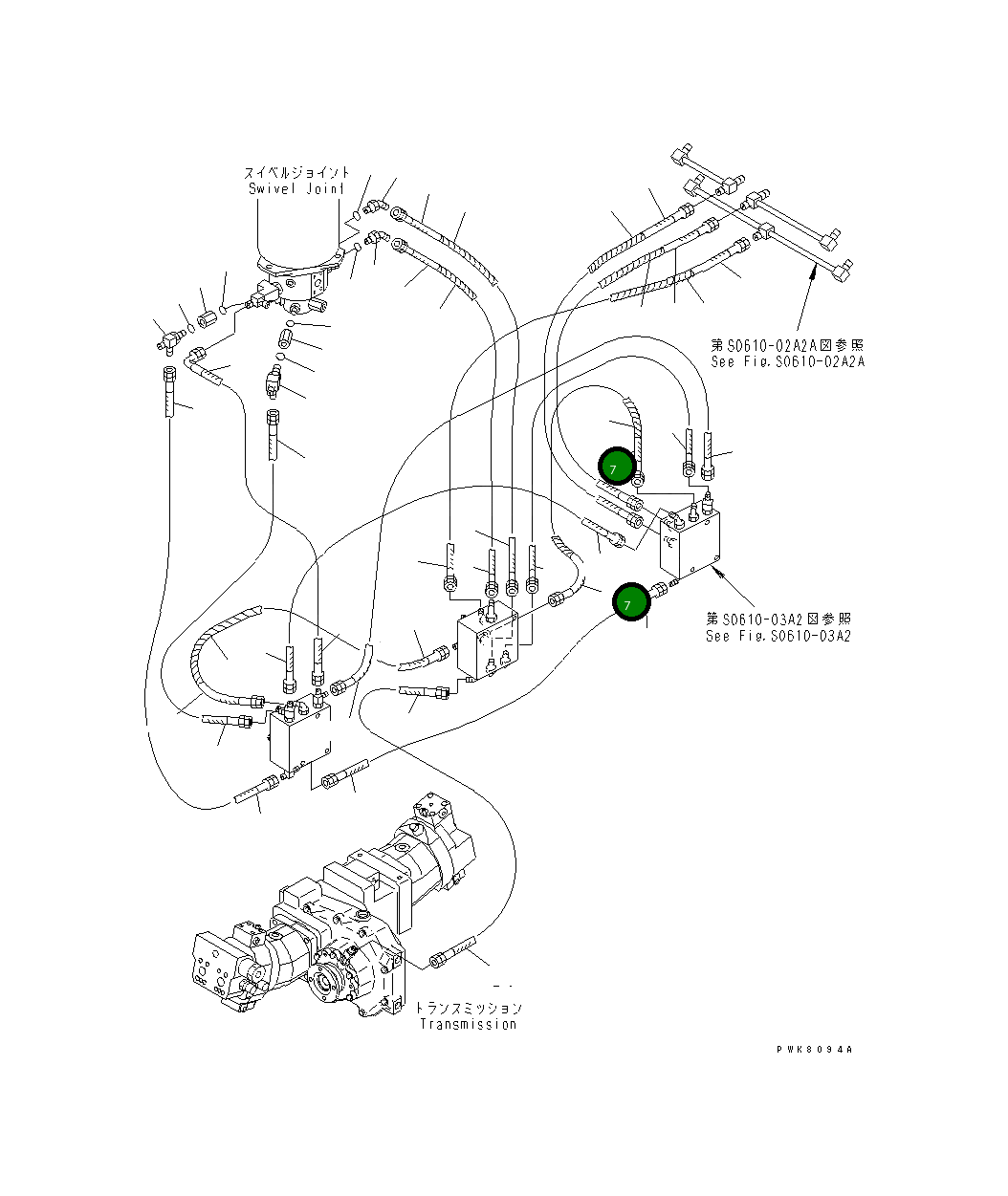 スイベルジョイント
Swivel Joint

第S0610-02A2A図参照
See Fig.S0610-02A2A

7

7

第S0610-03A2図参照
See Fig.S0610-03A2

トランスミッション
Transmission

PWK8094A