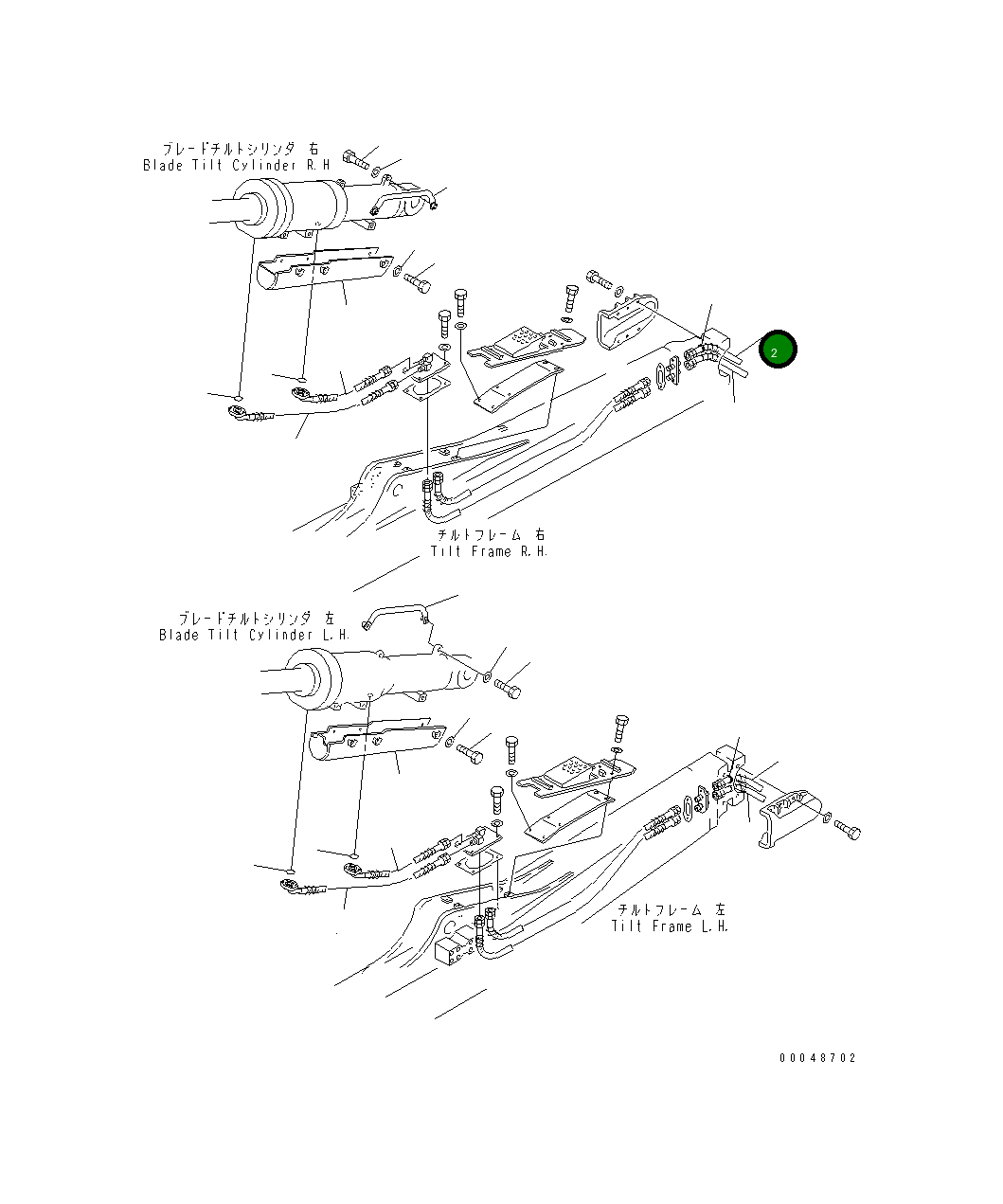 ブレードチルトシリンダ 右
Blade Tilt Cylinder R.H

2

チルトフレーム 右
Tilt Frame R.H.

ブレードチルトシリンダ 左
Blade Tilt Cylinder L.H.

チルトフレーム 左
Tilt Frame L.H.

00048702